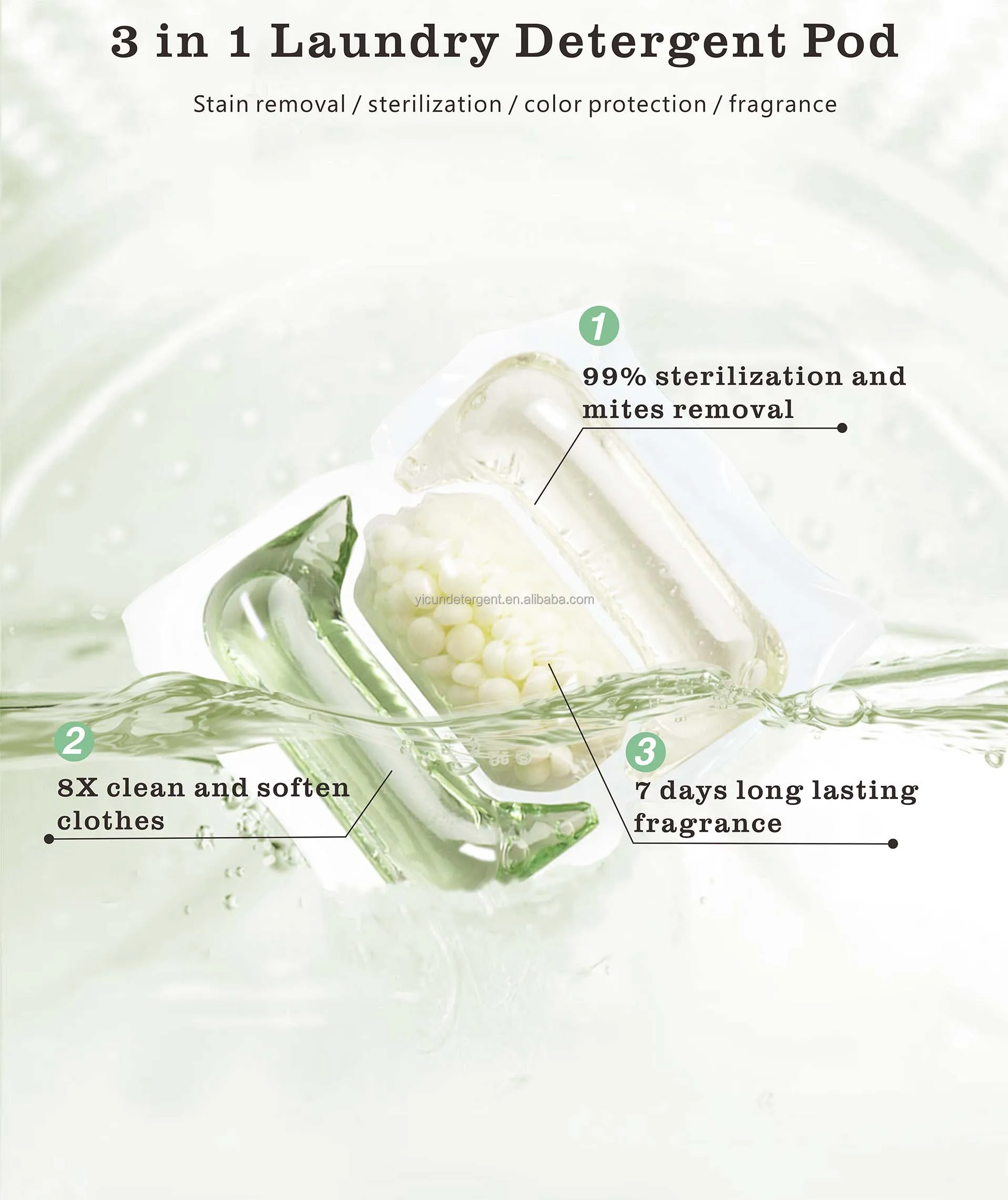 3 in 1 Laundry Detergent Pod

Stain removal / sterilization / color protection / fragrance

1

99% sterilization and mites removal

yicundetergent.en.alibaba.com

2

8X clean and soften clothes

3

7 days long lasting fragrance