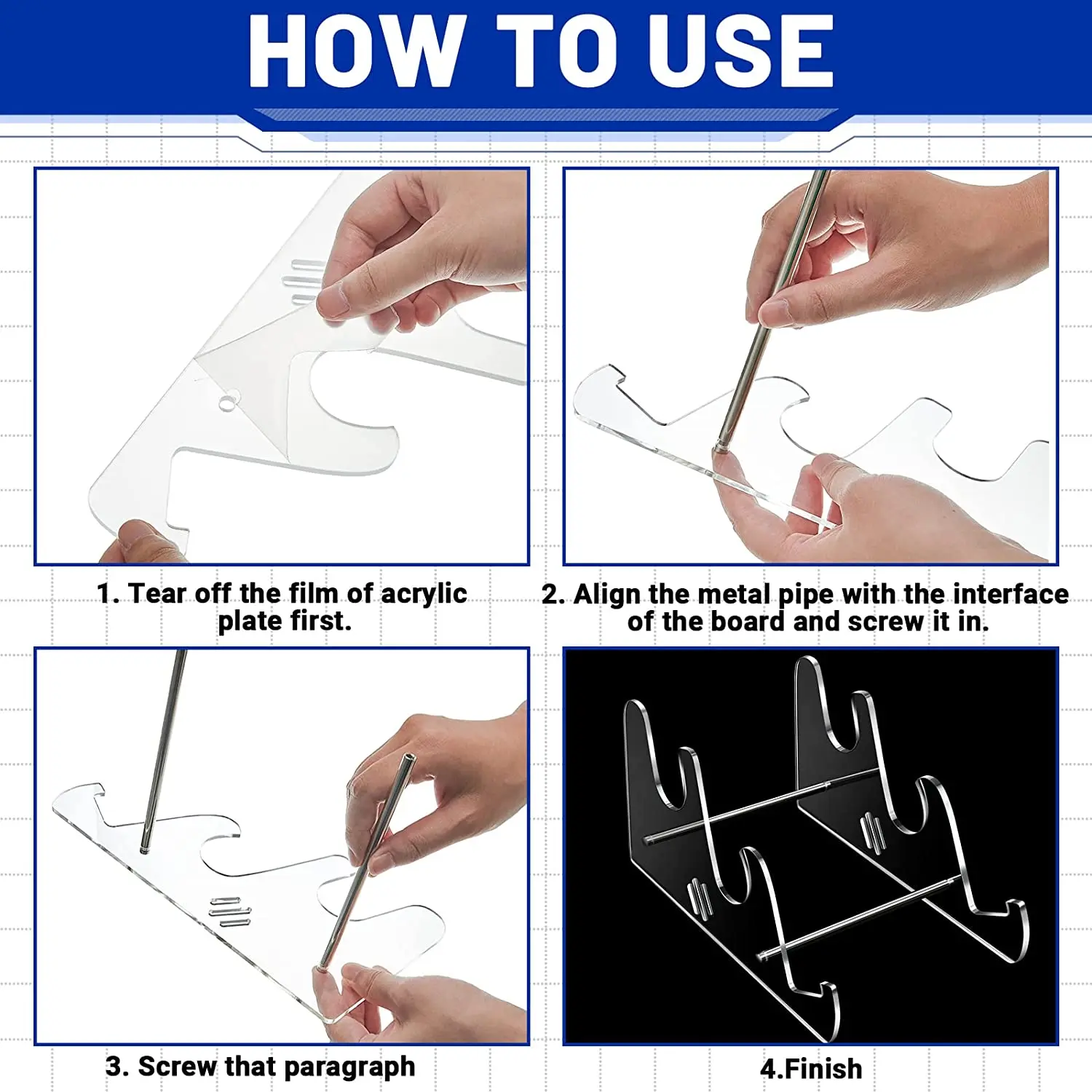 HOW TO USE

1. Tear off the film of acrylic plate first.

2. Align the metal pipe with the interface of the board and screw it in.

3. Screw that paragraph

4.Finish