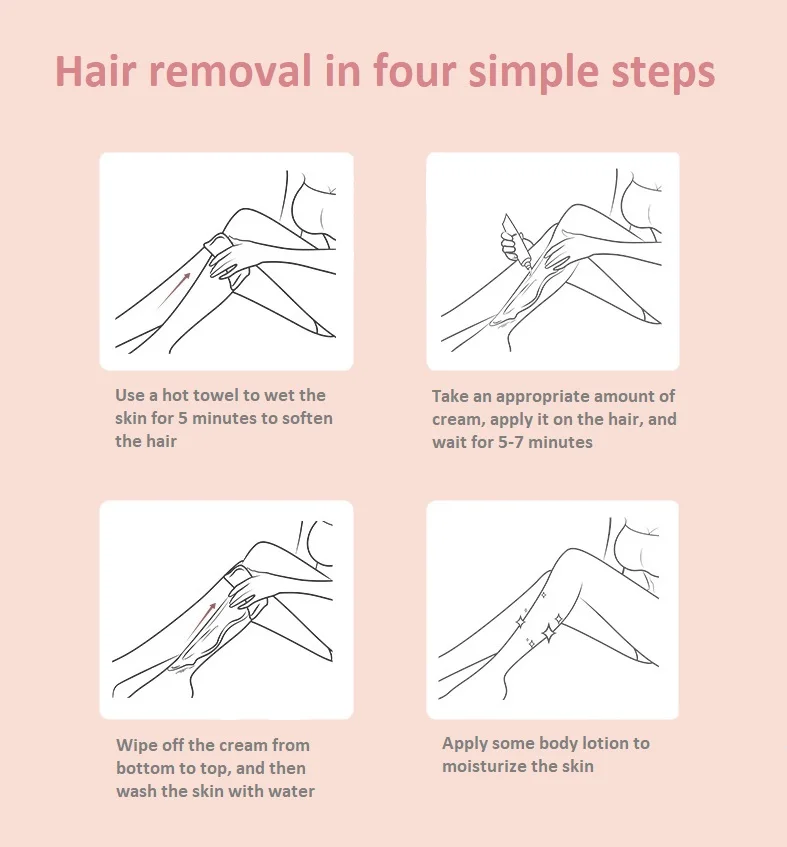 Hair removal in four simple steps

Use a hot towel to wet the skin for 5 minutes to soften the hair

Take an appropriate amount of cream, apply it on the hair, and wait for 5-7 minutes

Wipe off the cream from bottom to top, and then wash the skin with water

Apply some body lotion to moisturize the skin