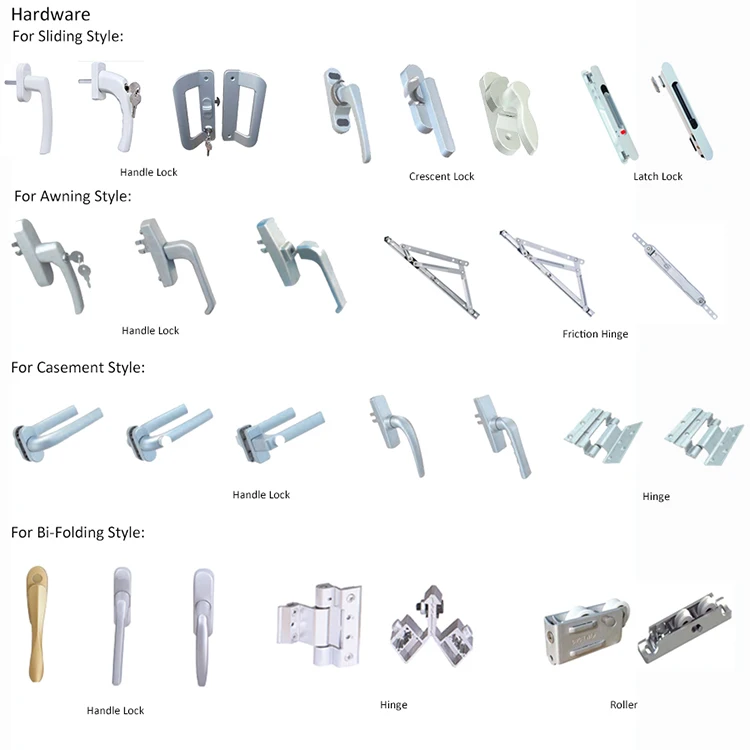 Hardware
For Sliding Style:

Handle Lock

Crescent Lock

Latch Lock

For Awning Style:

Handle Lock

Friction Hinge

For Casement Style:

Handle Lock

Hinge

For Bi-Folding Style:

Handle Lock

Hinge

Roller