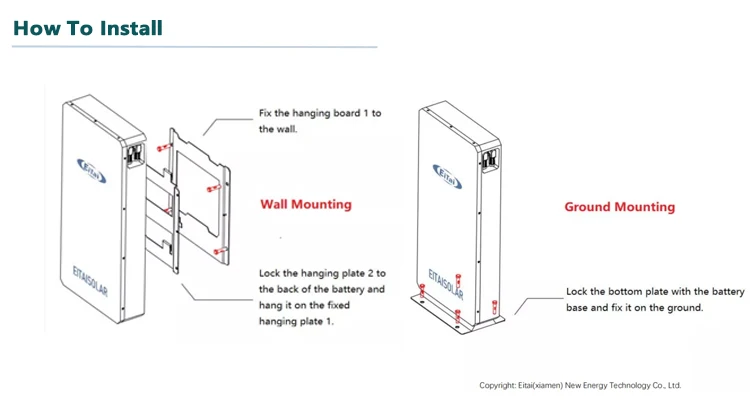 How To Install

Eitai

EITAISOLAR

Fix the hanging board 1 to the wall.

Wall Mounting

Lock the hanging plate 2 to the back of the battery and hang it on the fixed hanging plate 1.

Eitai

EITAISOLAR

Ground Mounting

Lock the bottom plate with the battery base and fix it on the ground.

Copyright: Eitai(xiamen) New Energy Technology Co., Ltd.