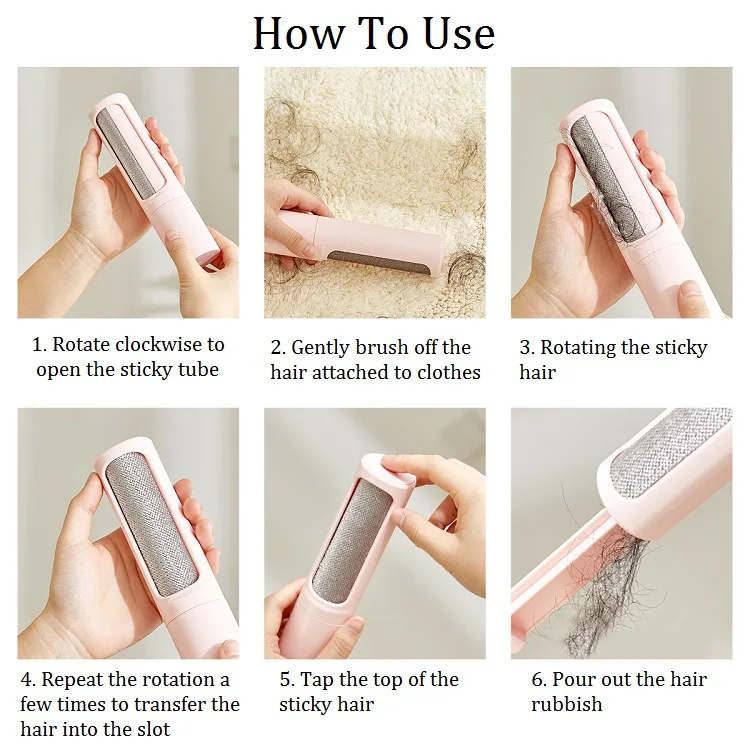 How To Use

1. Rotate clockwise to open the sticky tube

2. Gently brush off the hair attached to clothes

3. Rotating the sticky hair

4. Repeat the rotation a few times to transfer the hair into the slot

5. Tap the top of the sticky hair

6. Pour out the hair rubbish