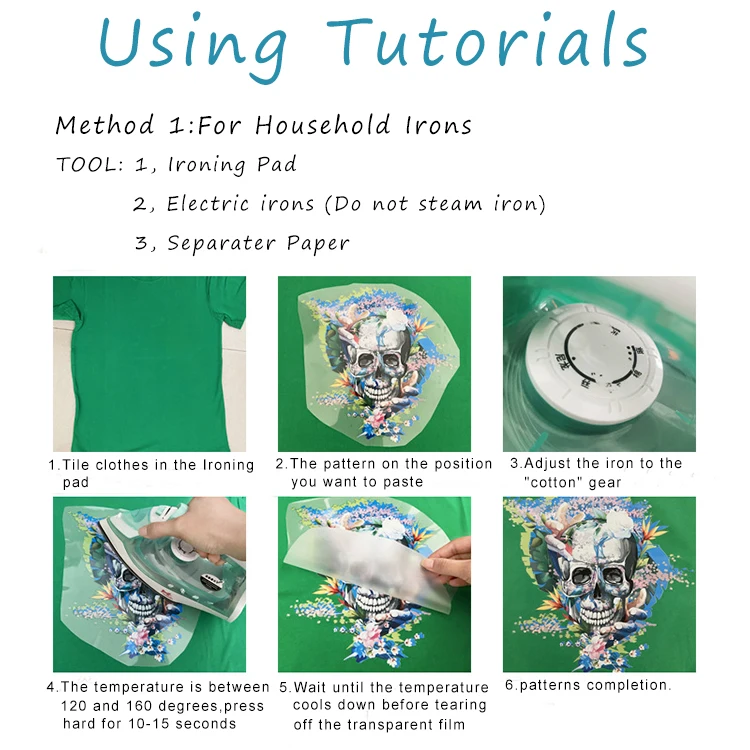 Using Tutorials

Method 1:For Household Irons

TOOL: 1, Ironing Pad

2, Electric irons (Do not steam iron)

3, Separater Paper

1.Tile clothes in the Ironing pad

2.The pattern on the position you want to paste

3.Adjust the iron to the "cotton" gear

4.The temperature is between 120 and 160 degrees,press hard for 10-15 seconds

5.Wait until the temperature cools down before tearing off the transparent film

6.patterns completion.