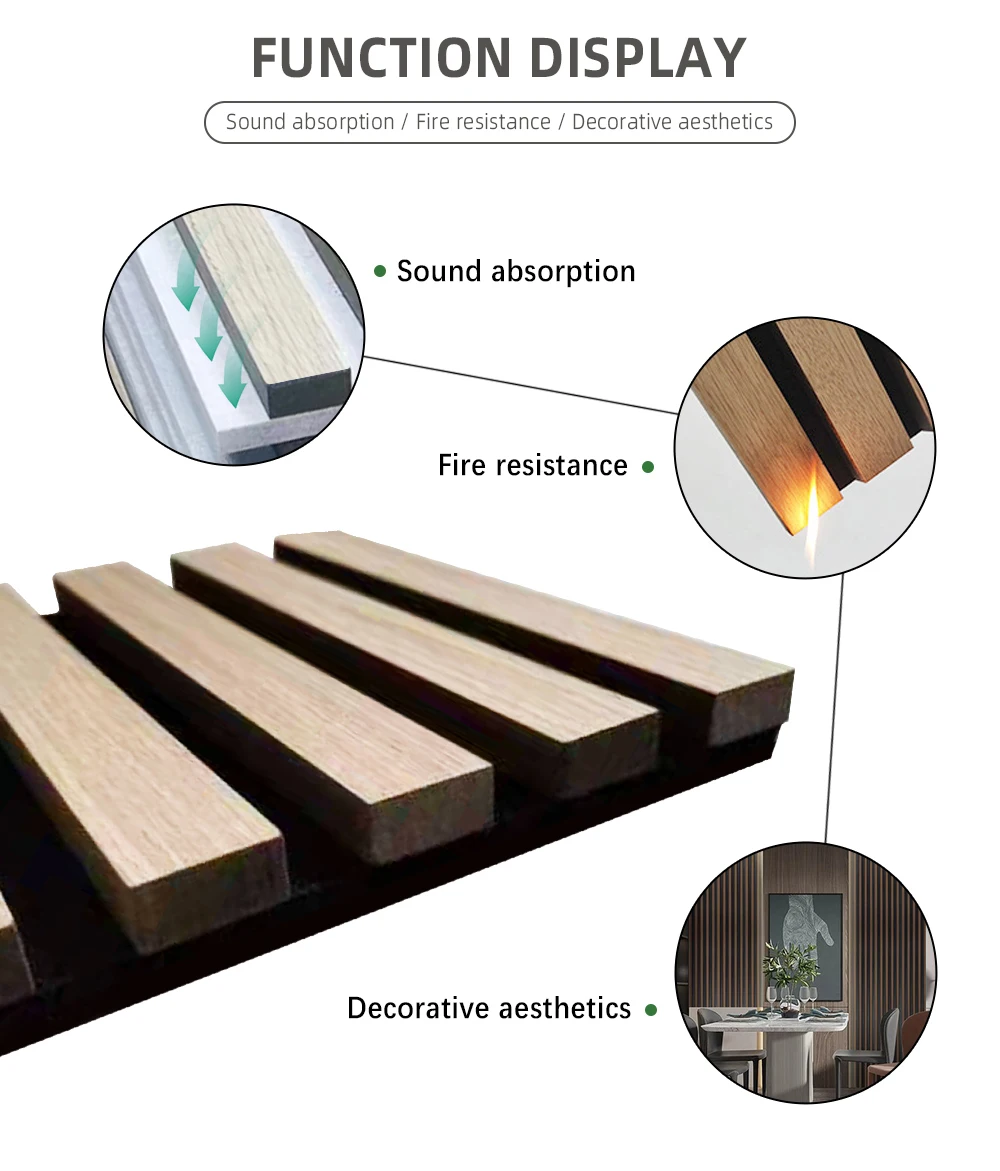 FUNCTION DISPLAY

Sound absorption / Fire resistance / Decorative aesthetics

Sound absorption

Fire resistance

Decorative aesthetics