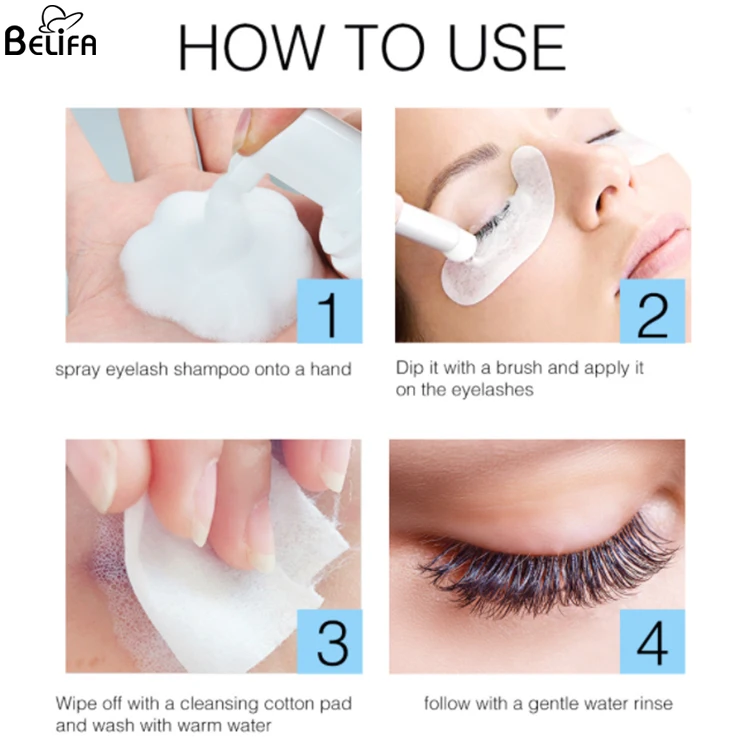 BELIFA

HOW TO USE

1

spray eyelash shampoo onto a hand

2

Dip it with a brush and apply it on the eyelashes

3

Wipe off with a cleansing cotton pad and wash with warm water

4

follow with a gentle water rinse