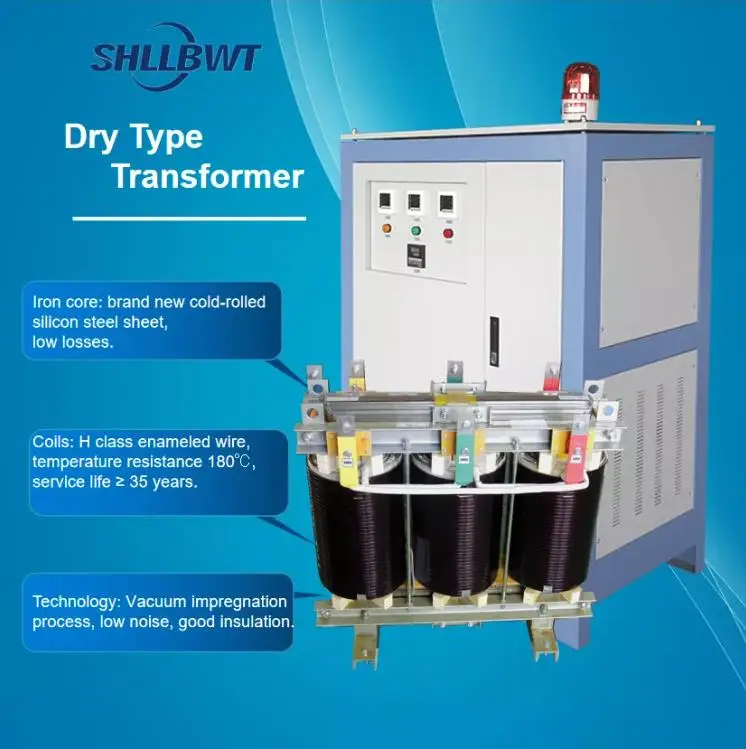 SHLLBWT

Dry Type Transformer

Iron core: brand new cold-rolled silicon steel sheet, low losses.

Coils: H class enameled wire, temperature resistance 180℃, service life ≥ 35 years.

Technology: Vacuum impregnation process, low noise, good insulation.