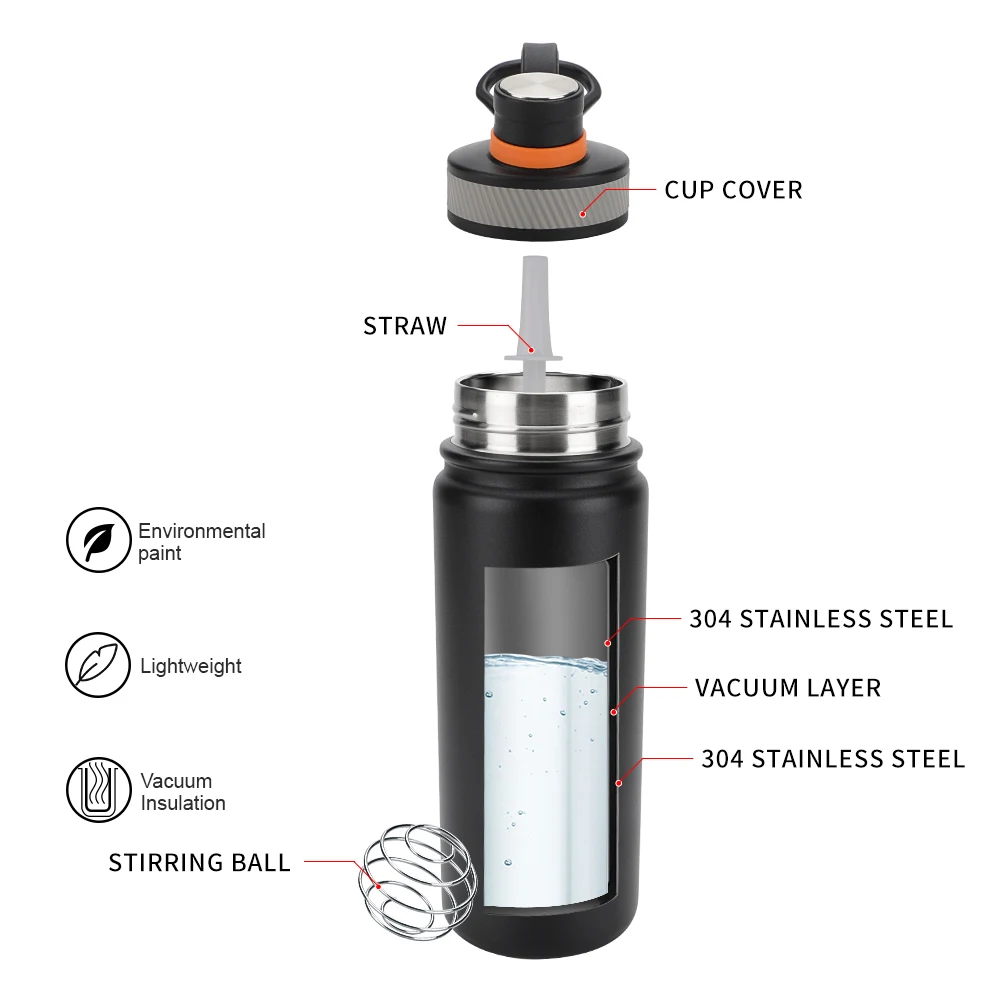 CUP COVER

STRAW

Environmental paint

Lightweight

Vacuum Insulation

304 STAINLESS STEEL

VACUUM LAYER

304 STAINLESS STEEL

STIRRING BALL