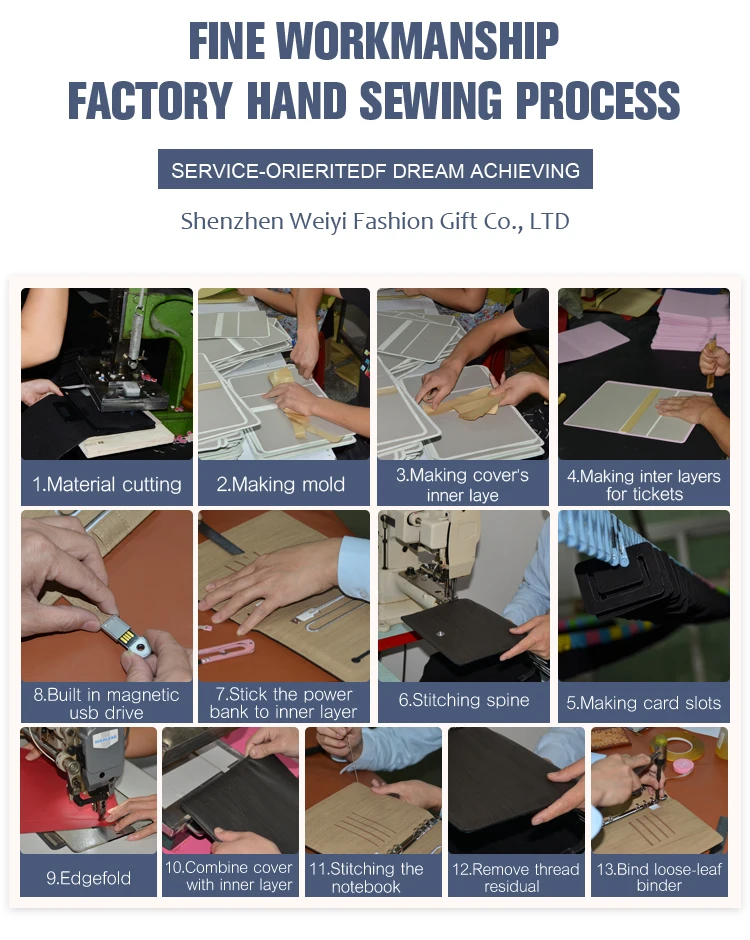 FINE WORKMANSHIP
FACTORY HAND SEWING PROCESS

SERVICE-ORIERITEDF DREAM ACHIEVING

Shenzhen Weiyi Fashion Gift Co., LTD

1.Material cutting

2.Making mold

3.Making cover's inner laye

4.Making inter layers for tickets

8.Built in magnetic usb drive

7.Stick the power bank to inner layer

6.Stitching spine

5.Making card slots

9.Edgefold

10.Combine cover with inner layer

11.Stitching the notebook

12.Remove thread residual

13.Bind loose-leaf binder