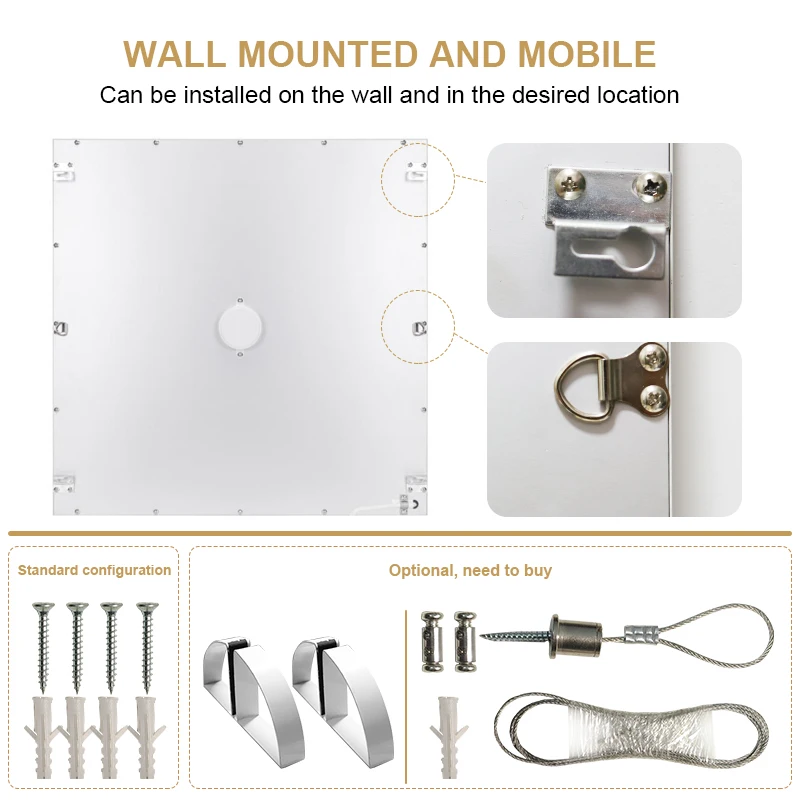 WALL MOUNTED AND MOBILE

Can be installed on the wall and in the desired location

Standard configuration

Optional, need to buy