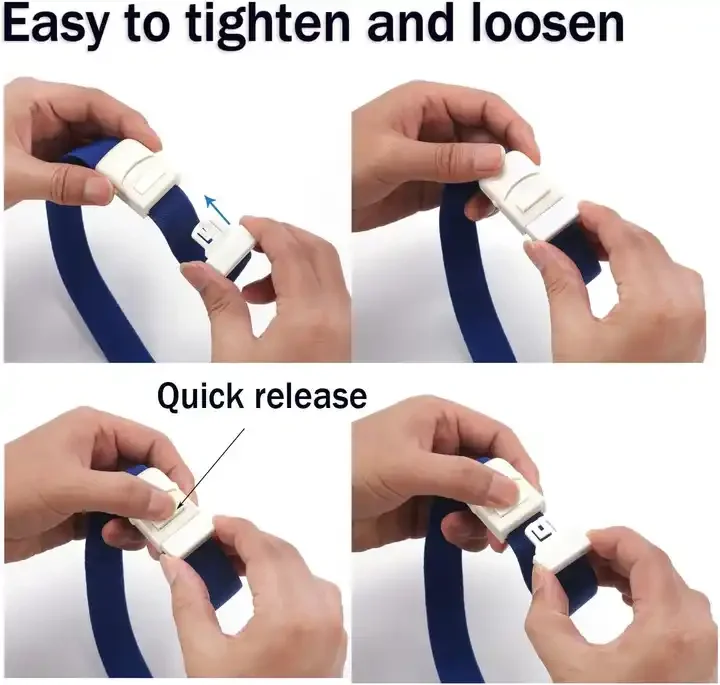 Easy to tighten and loosen

Quick release