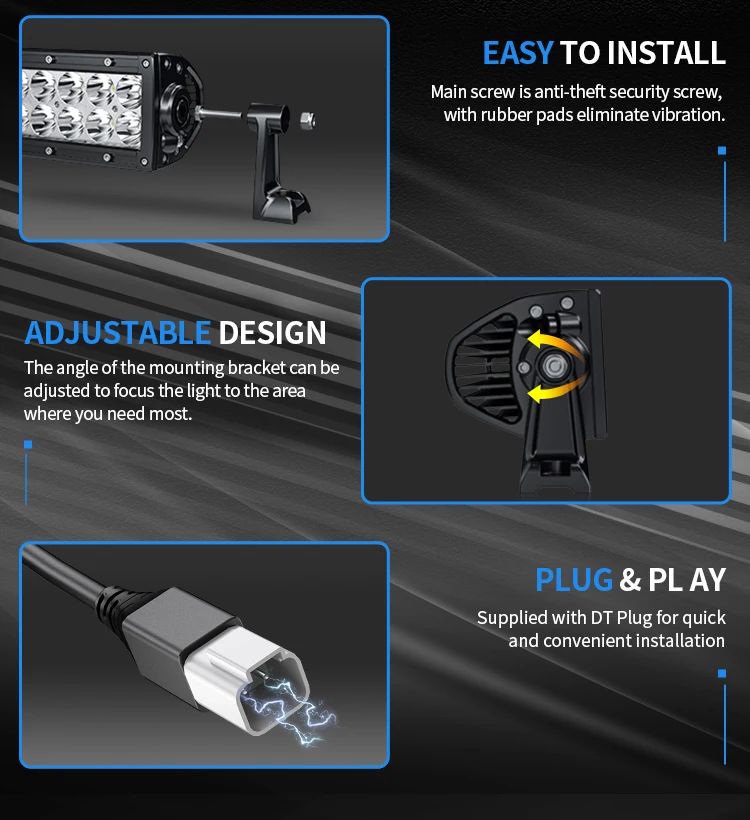 EASY TO INSTALL

Main screw is anti-theft security screw, with rubber pads eliminate vibration.

ADJUSTABLE DESIGN

The angle of the mounting bracket can be adjusted to focus the light to the area where you need most.

PLUG & PL AY

Supplied with DT Plug for quick and convenient installation