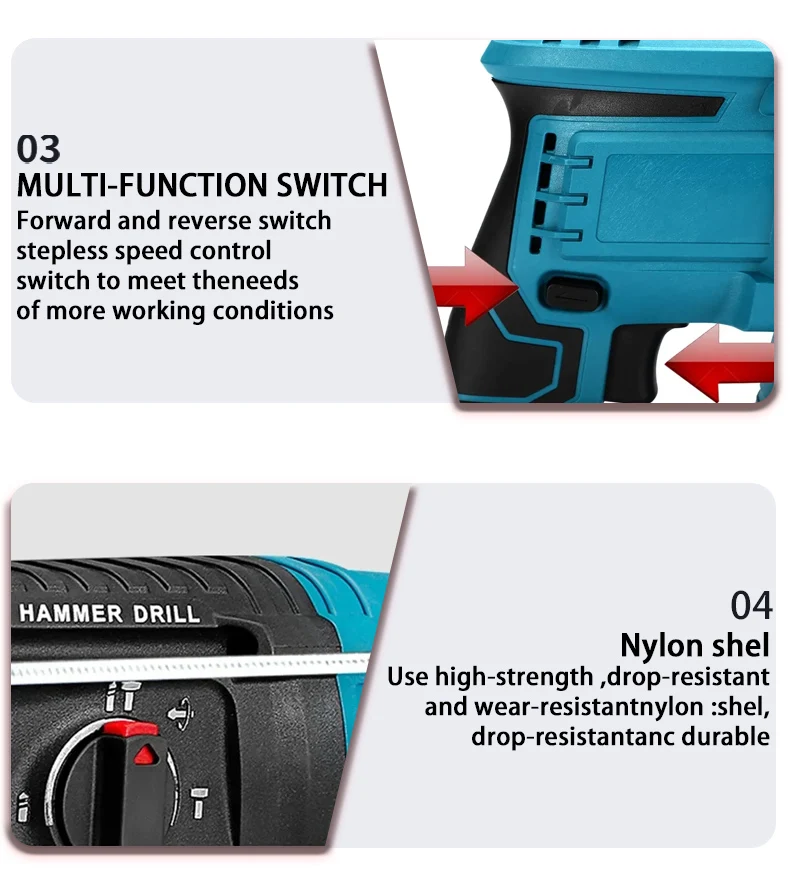 03
MULTI-FUNCTION SWITCH
Forward and reverse switch stepless speed control switch to meet theneeds of more working conditions

HAMMER DRILL

04
Nylon shel
Use high-strength ,drop-resistant and wear-resistantnylon :shel, drop-resistantanc durable