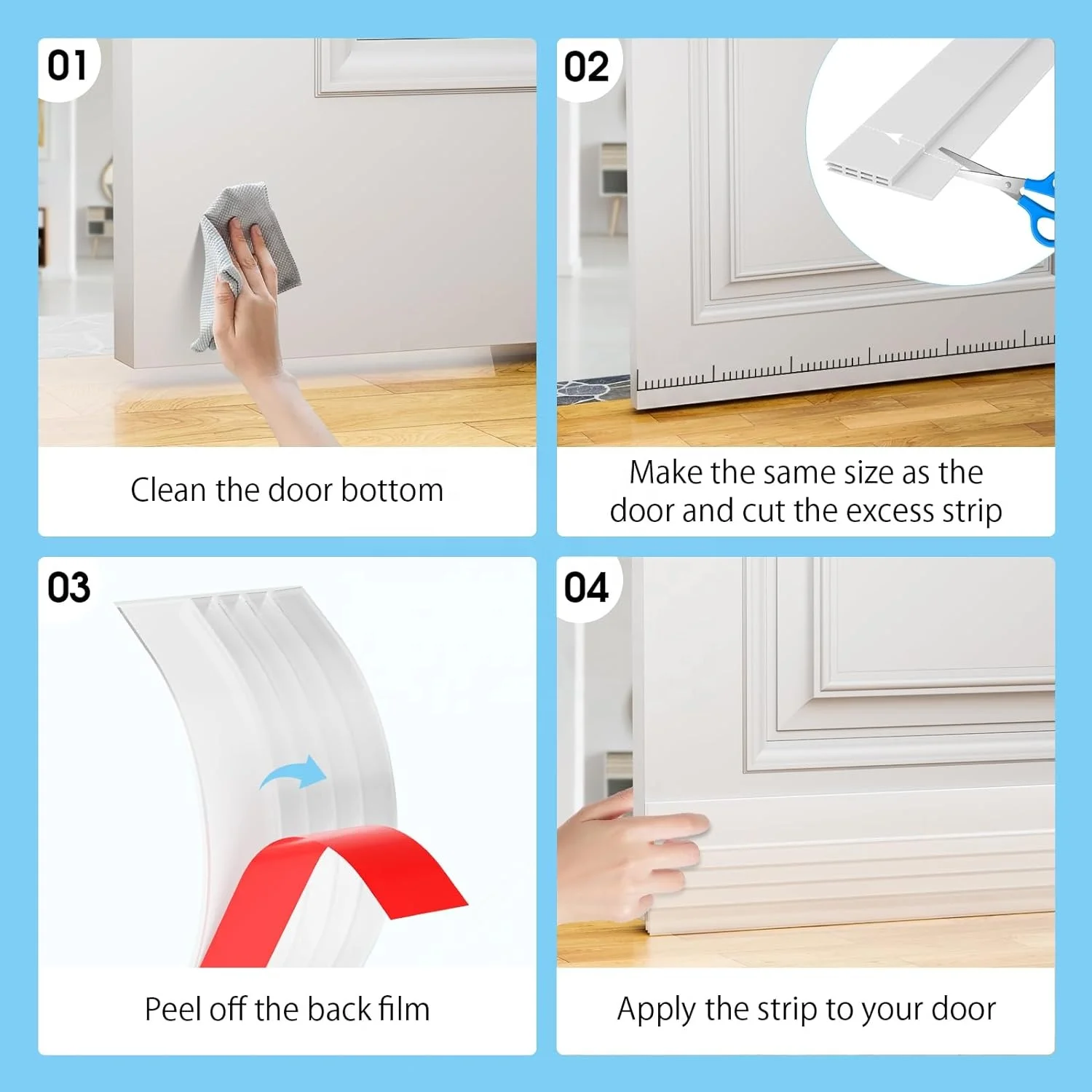 01

Clean the door bottom

02

Make the same size as the door and cut the excess strip

03

Peel off the back film

04

Apply the strip to your door