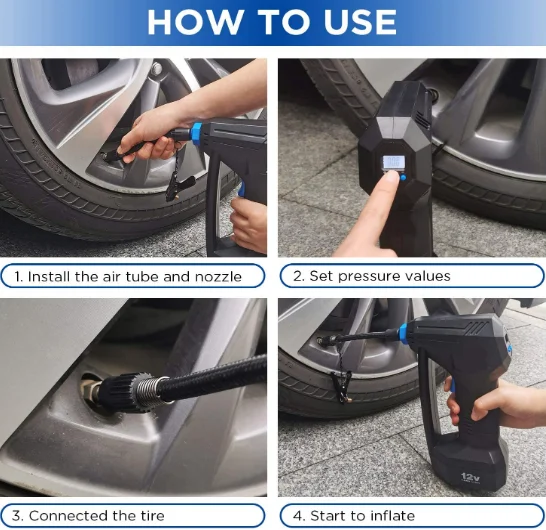 HOW TO USE

1. Install the air tube and nozzle

2. Set pressure values

3. Connected the tire

12v

4. Start to inflate