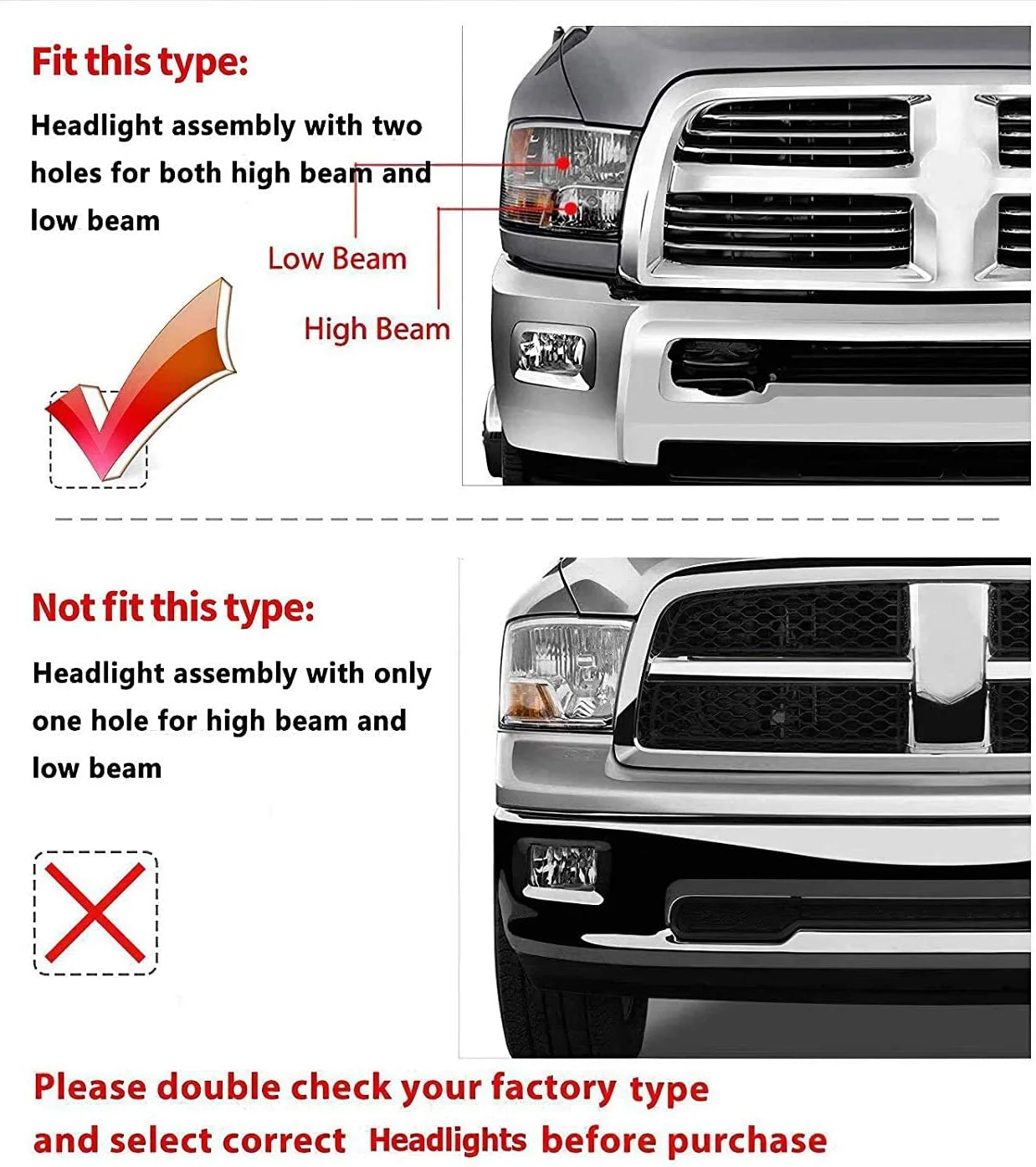 Fit this type:

Headlight assembly with two holes for both high beam and low beam

Low Beam

High Beam

Not fit this type:

Headlight assembly with only one hole for high beam and low beam

Please double check your factory type and select correct Headlights before purchase