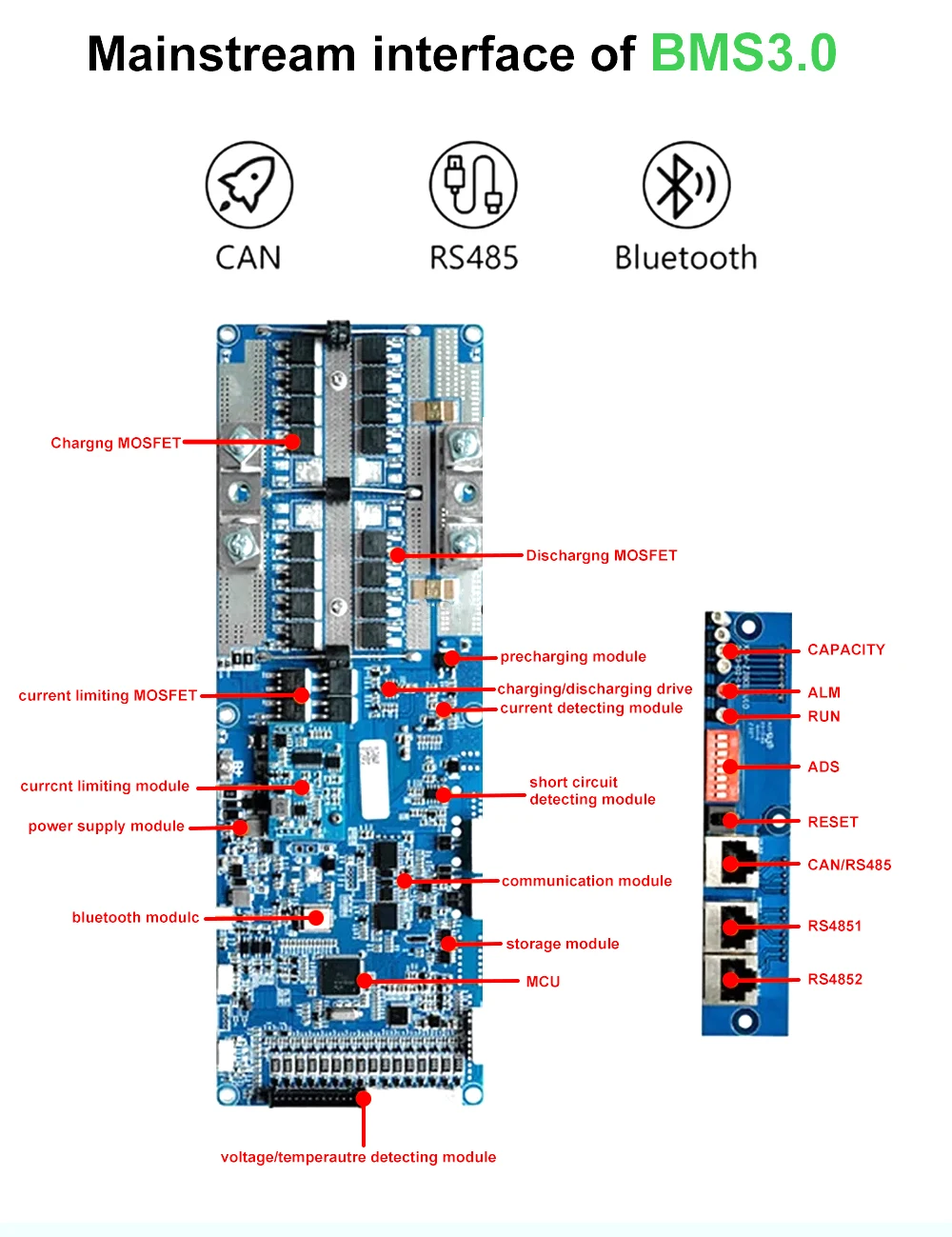 Mainstream interface of BMS3.0

CAN

RS485

Bluetooth

Chargng MOSFET

Dischargng MOSFET

precharging module

current limiting MOSFET

charging/discharging drive

current detecting module

currcnt limiting module

short circuit detecting module

power supply module

communication module

bluetooth modulc

storage module

MCU

voltage/temperautre detecting module

CAPACITY

ALM

RUN

ADS

RESET

CAN/RS485

RS4851

RS4852