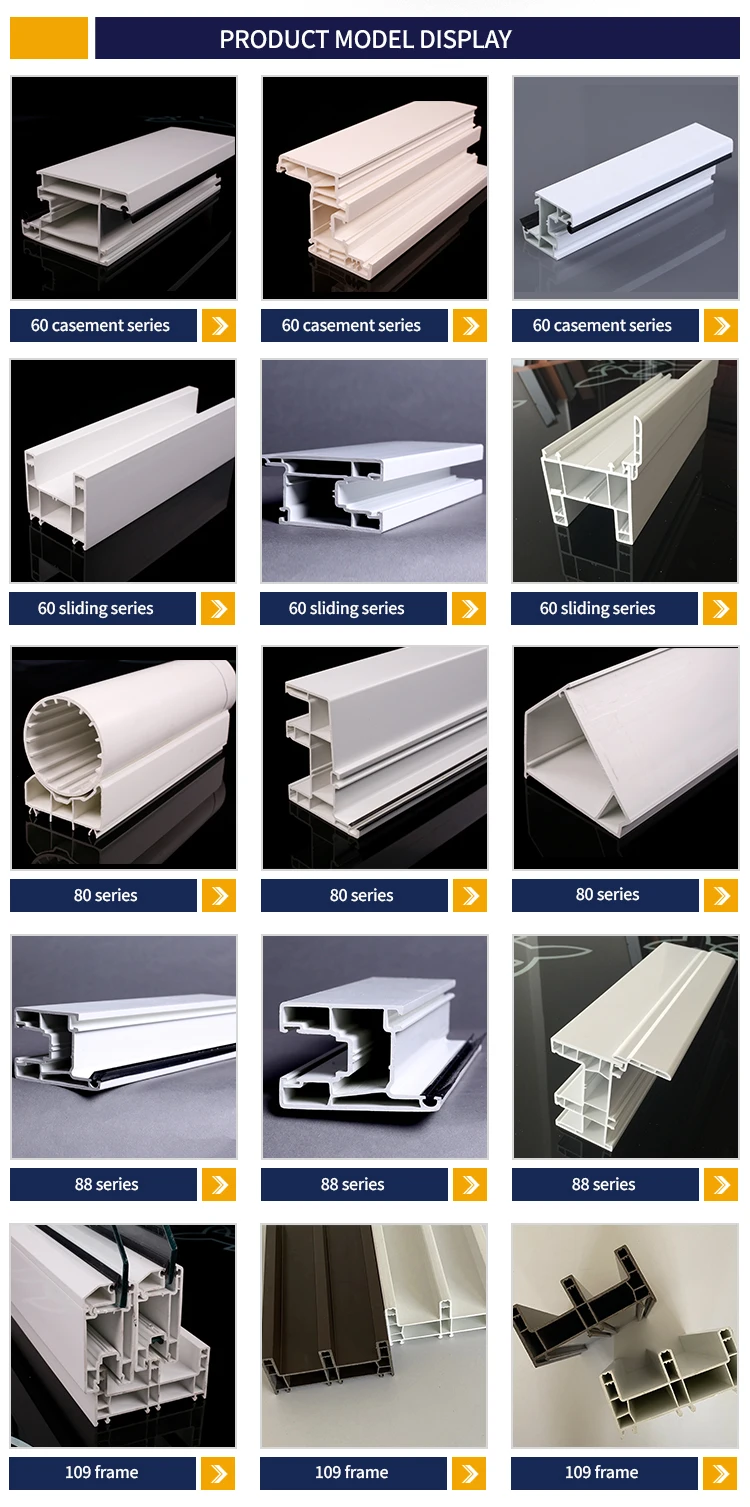 PRODUCT MODEL DISPLAY

60 casement series

60 casement series

60 casement series

60 sliding series

60 sliding series

60 sliding series

80 series

80 series

80 series

88 series

88 series

88 series

109 frame

109 frame

109 frame