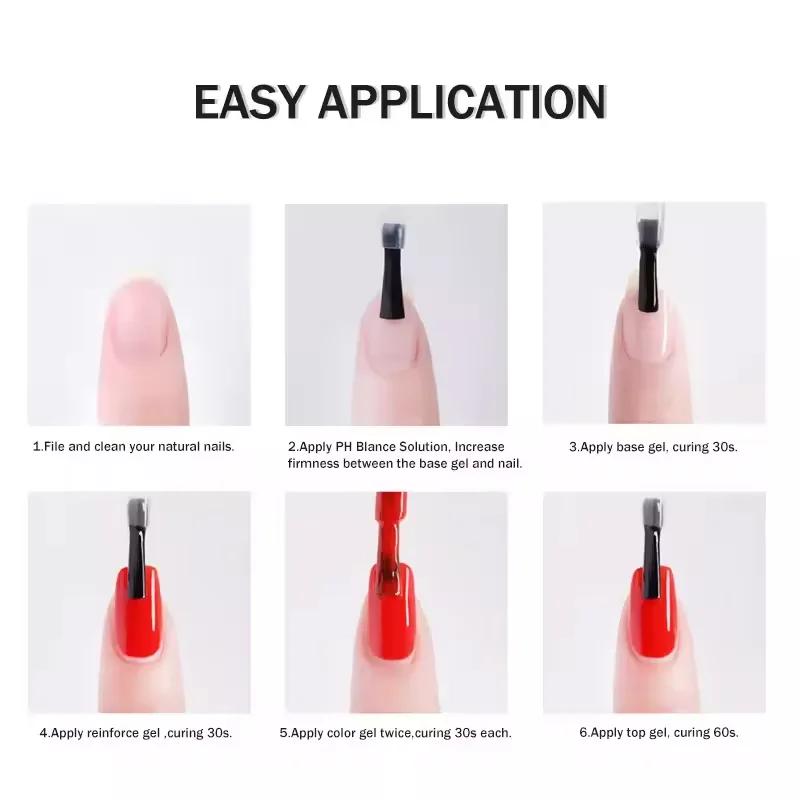 EASY APPLICATION

1.File and clean your natural nails.

2.Apply PH Blance Solution, Increase firmness between the base gel and nail.

3.Apply base gel, curing 30s.

4.Apply reinforce gel ,curing 30s.

5.Apply color gel twice,curing 30s each.

6.Apply top gel, curing 60s.