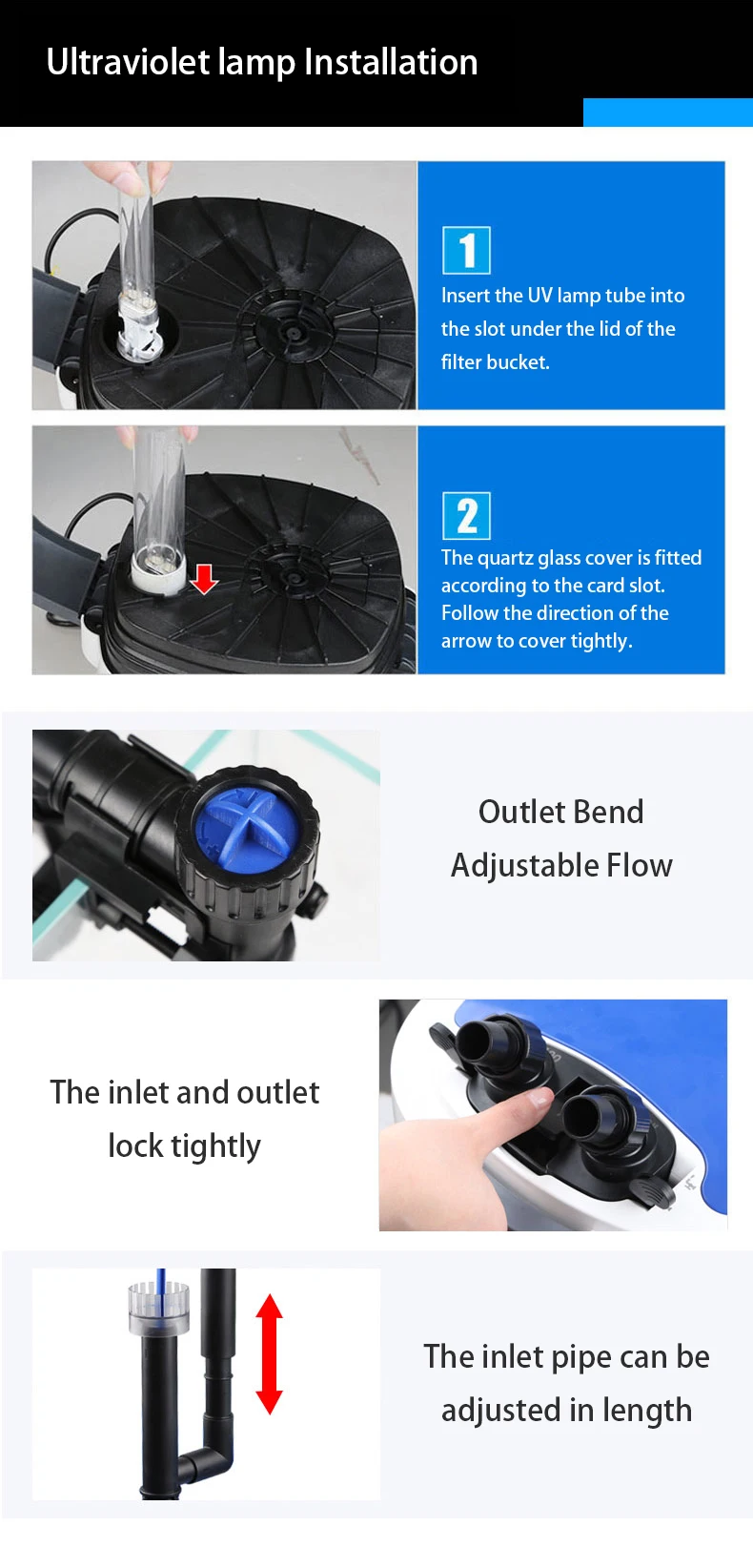 Ultraviolet lamp Installation

1
Insert the UV lamp tube into the slot under the lid of the filter bucket.

2
The quartz glass cover is fitted according to the card slot. Follow the direction of the arrow to cover tightly.

Outlet Bend
Adjustable Flow

The inlet and outlet lock tightly

The inlet pipe can be adjusted in length