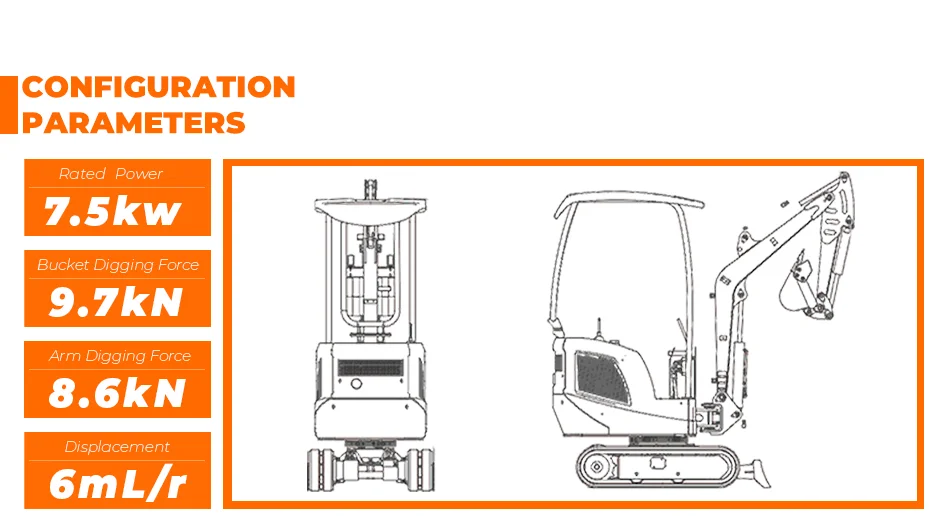 CONFIGURATION PARAMETERS

Rated Power
7.5kw

Bucket Digging Force
9.7kN

Arm Digging Force
8.6kN

Displacement
6mL/r