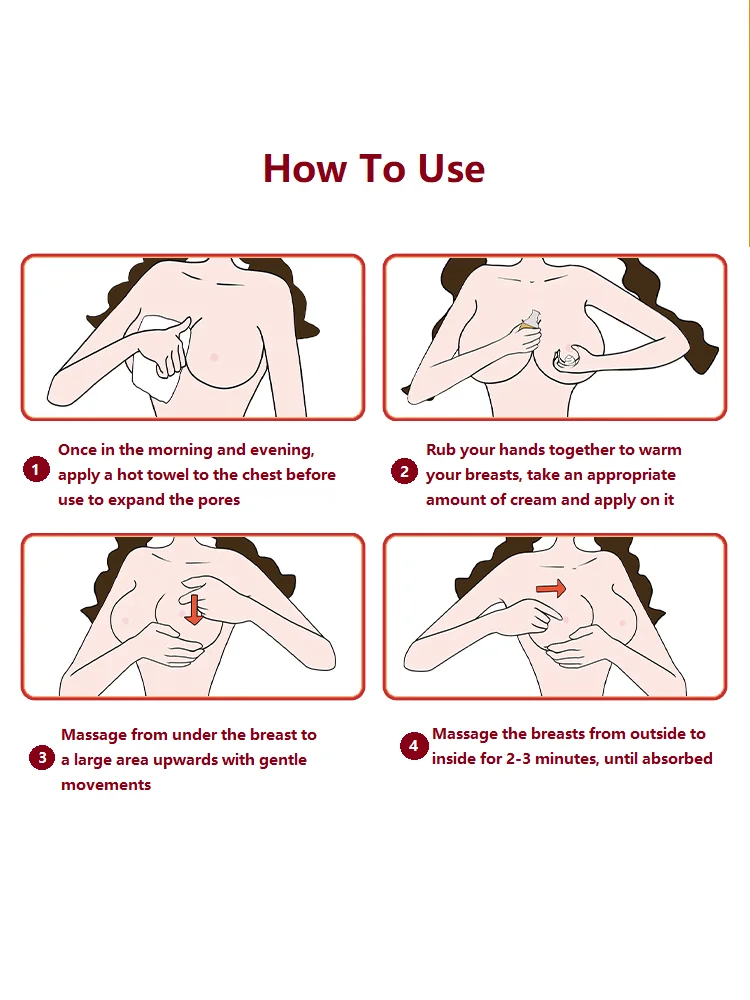 How To Use

1 Once in the morning and evening, apply a hot towel to the chest before use to expand the pores

2 Rub your hands together to warm your breasts, take an appropriate amount of cream and apply on it

3 Massage from under the breast to a large area upwards with gentle movements

4 Massage the breasts from outside to inside for 2-3 minutes, until absorbed