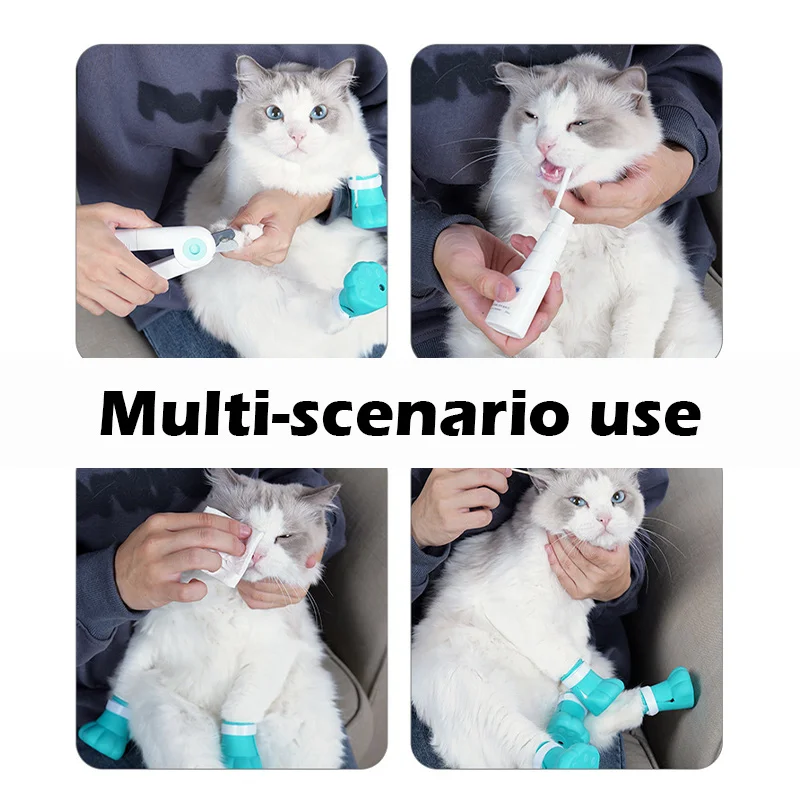 Multi-scenario use