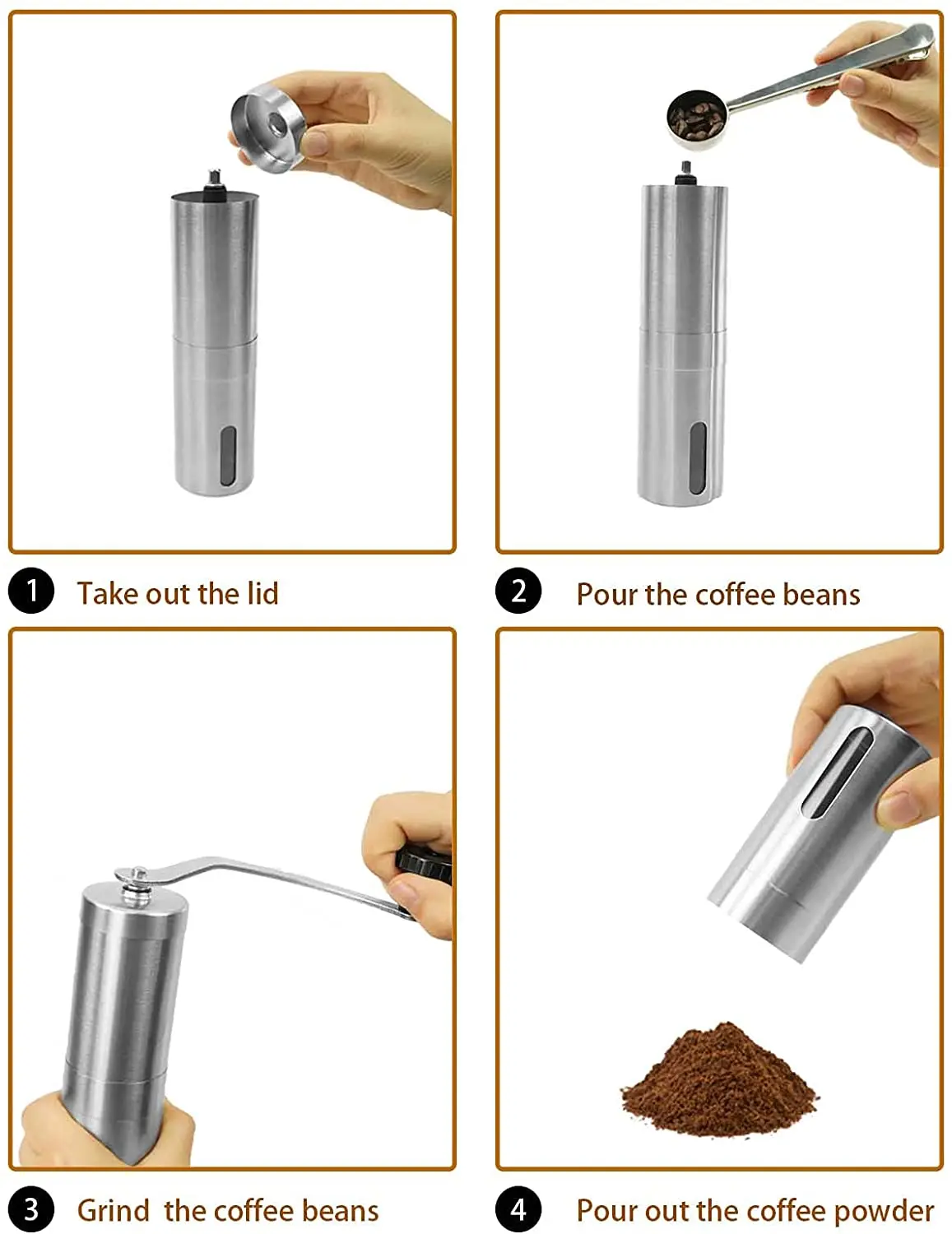 1 Take out the lid

2 Pour the coffee beans

3 Grind the coffee beans

4 Pour out the coffee powder