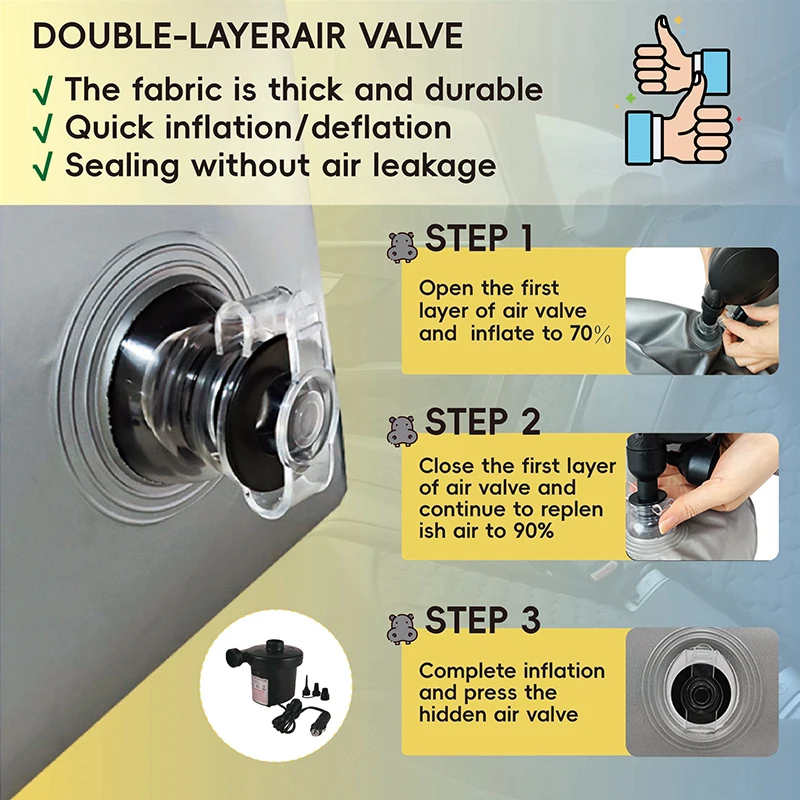 DOUBLE-LAYERAIR VALVE

√ The fabric is thick and durable
√ Quick inflation/deflation
√ Sealing without air leakage

STEP 1

Open the first layer of air valve and inflate to 70%

STEP 2

Close the first layer of air valve and continue to replen ish air to 90%

STEP 3

Complete inflation and press the hidden air valve