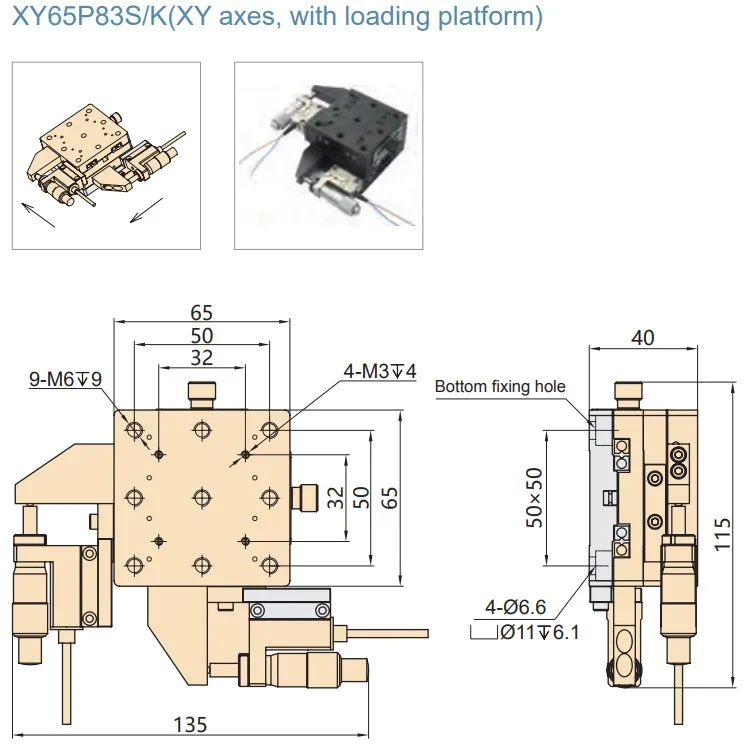 XY65P83S/K(XY axes, with loading platform)

65
50
32
9-M6↧9
4-M3↧4
32
50
65
135

40
Bottom fixing hole
50×50
115
4-Ø6.6
⌴Ø11↧6.1