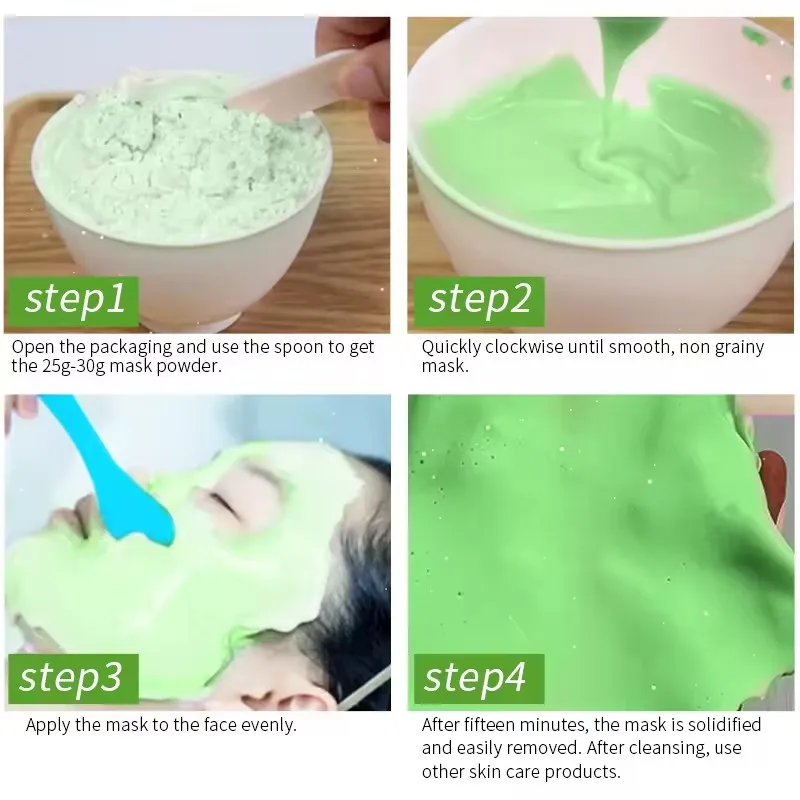 step1

Open the packaging and use the spoon to get the 25g-30g mask powder.

step2

Quickly clockwise until smooth, non grainy mask.

step3

Apply the mask to the face evenly.

step4

After fifteen minutes, the mask is solidified and easily removed. After cleansing, use other skin care products.