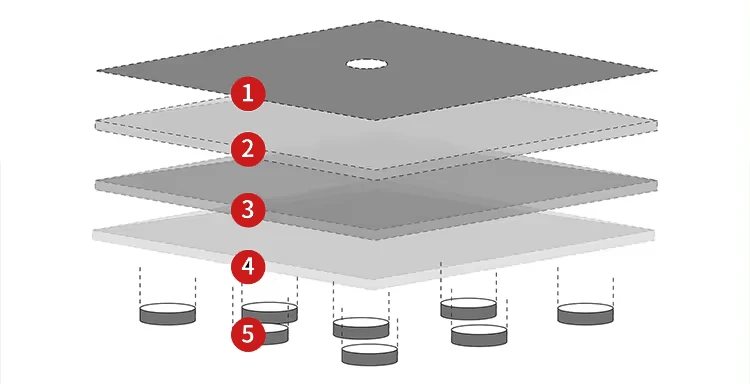 1
2
3
4
5