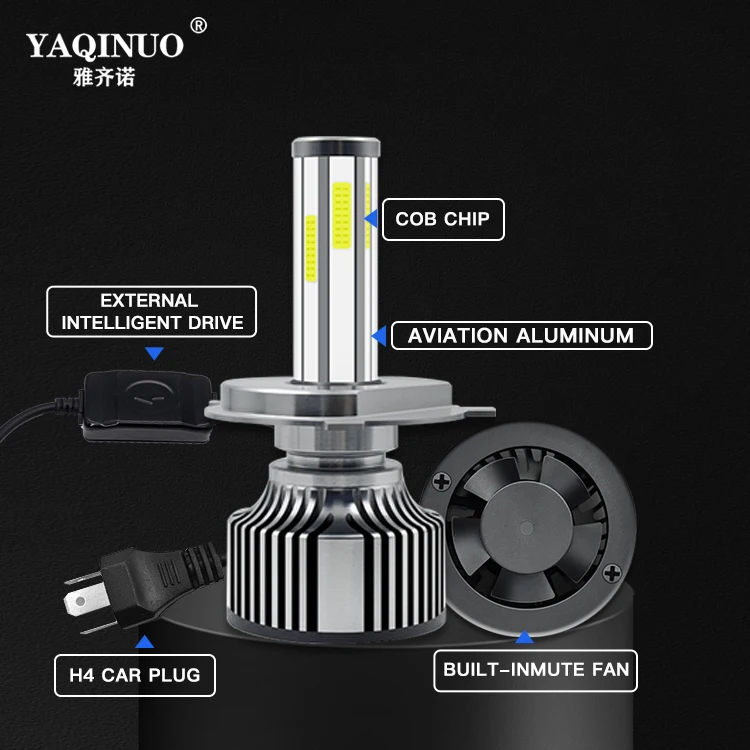 YAQINUO®
雅齐诺

COB CHIP

EXTERNAL INTELLIGENT DRIVE

AVIATION ALUMINUM

H4 CAR PLUG

BUILT-INMUTE FAN