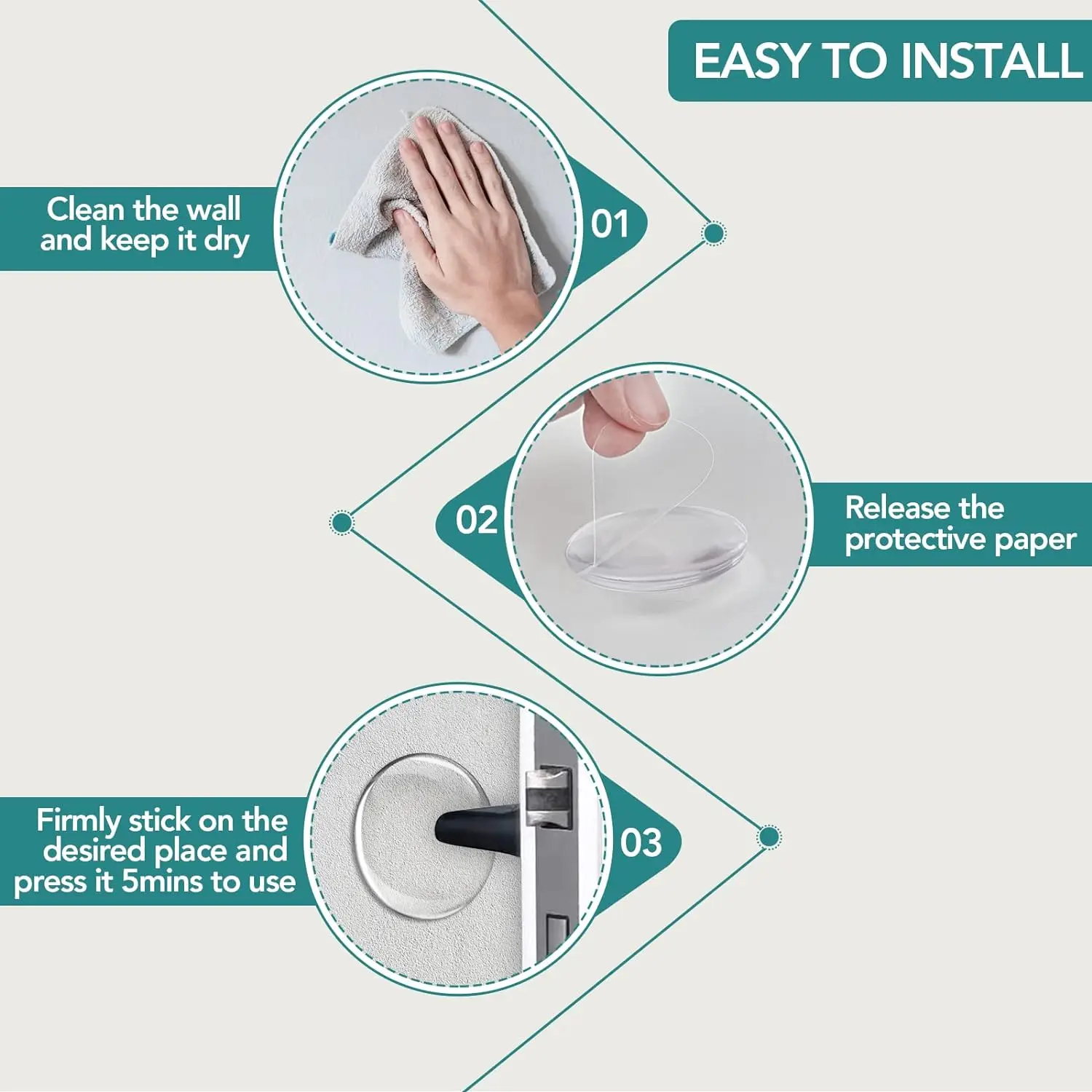 EASY TO INSTALL

Clean the wall and keep it dry

01

02

Release the protective paper

Firmly stick on the desired place and press it 5mins to use

03