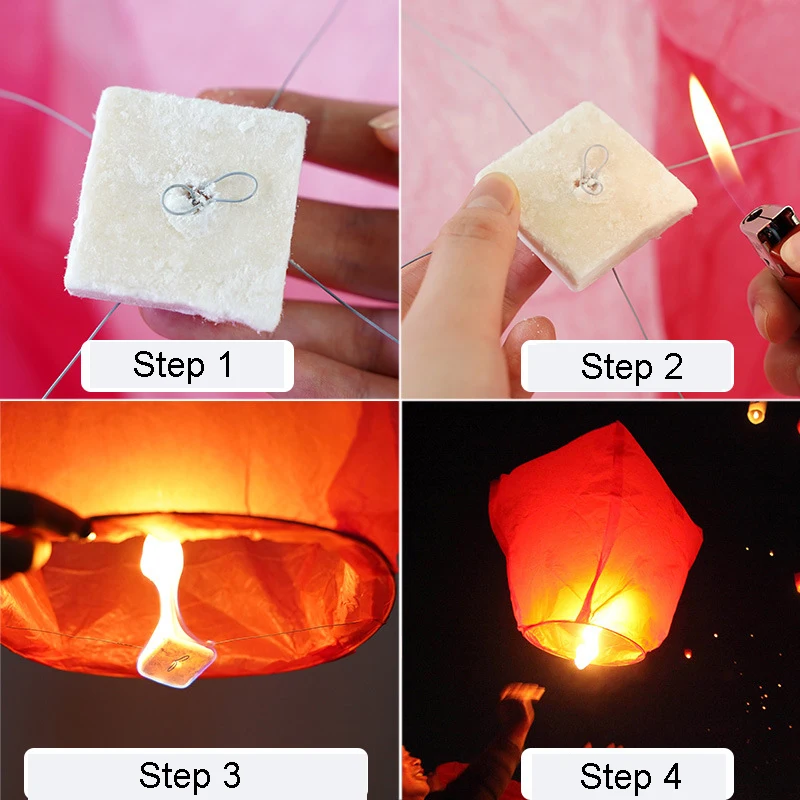 Step 1

Step 2

Step 3

Step 4