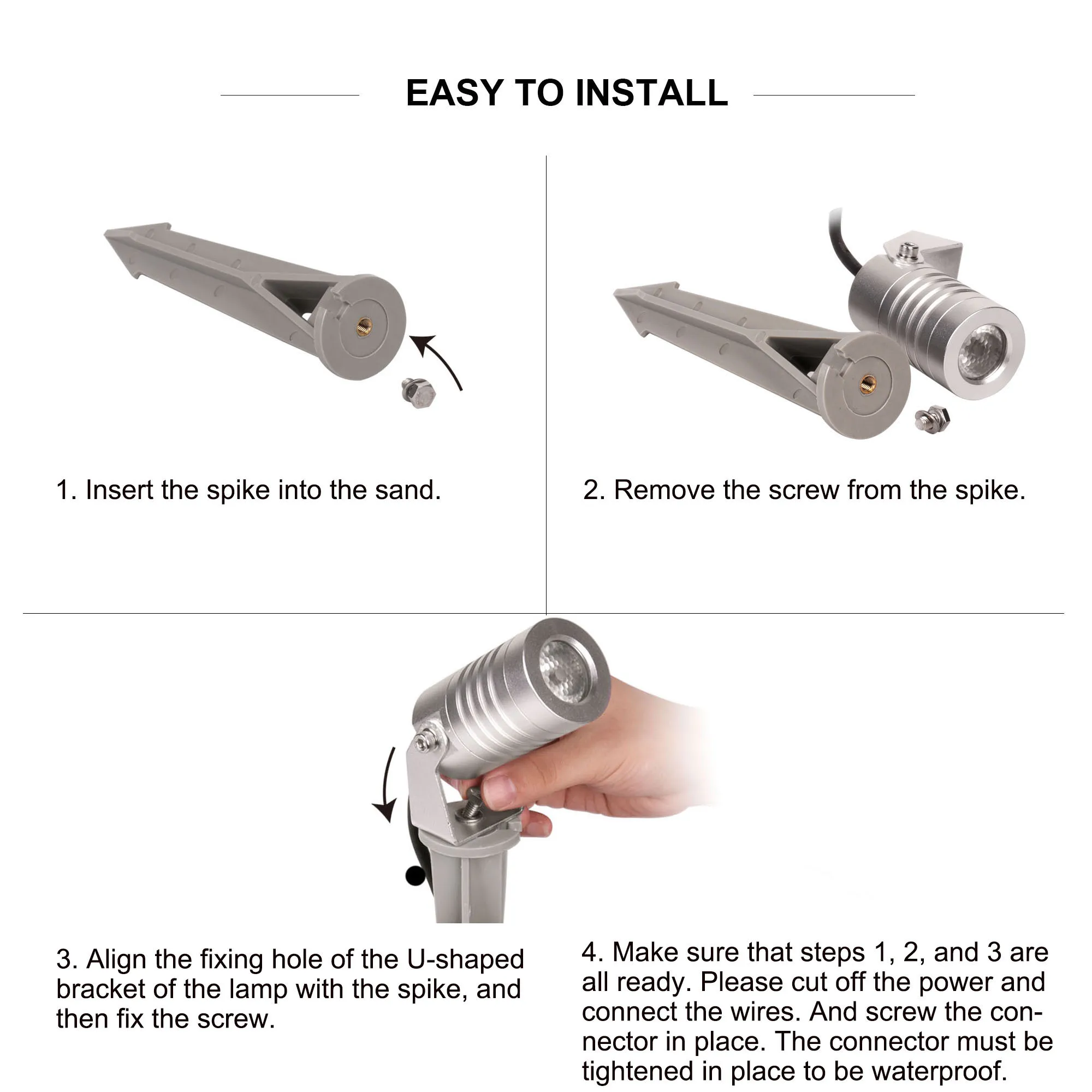 EASY TO INSTALL

1. Insert the spike into the sand.

2. Remove the screw from the spike.

3. Align the fixing hole of the U-shaped bracket of the lamp with the spike, and then fix the screw.

4. Make sure that steps 1, 2, and 3 are all ready. Please cut off the power and connect the wires. And screw the connector in place. The connector must be tightened in place to be waterproof.