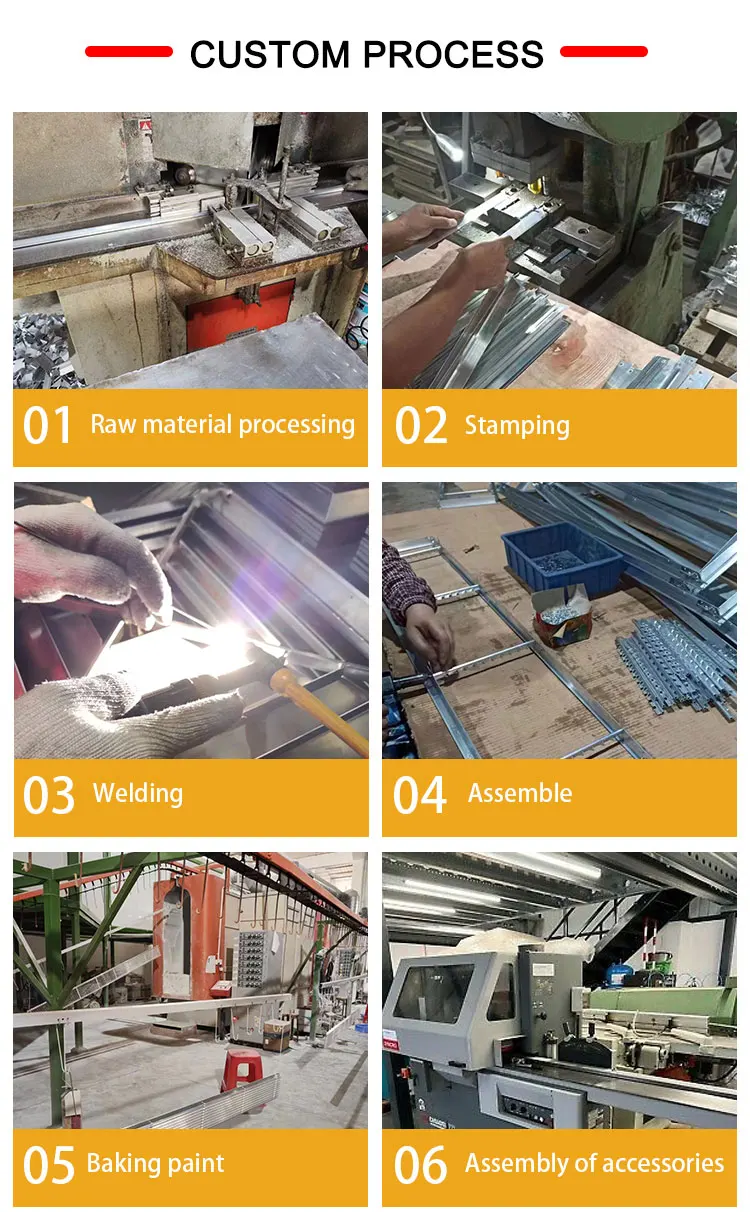 CUSTOM PROCESS

01 Raw material processing

02 Stamping

03 Welding

04 Assemble

05 Baking paint

06 Assembly of accessories