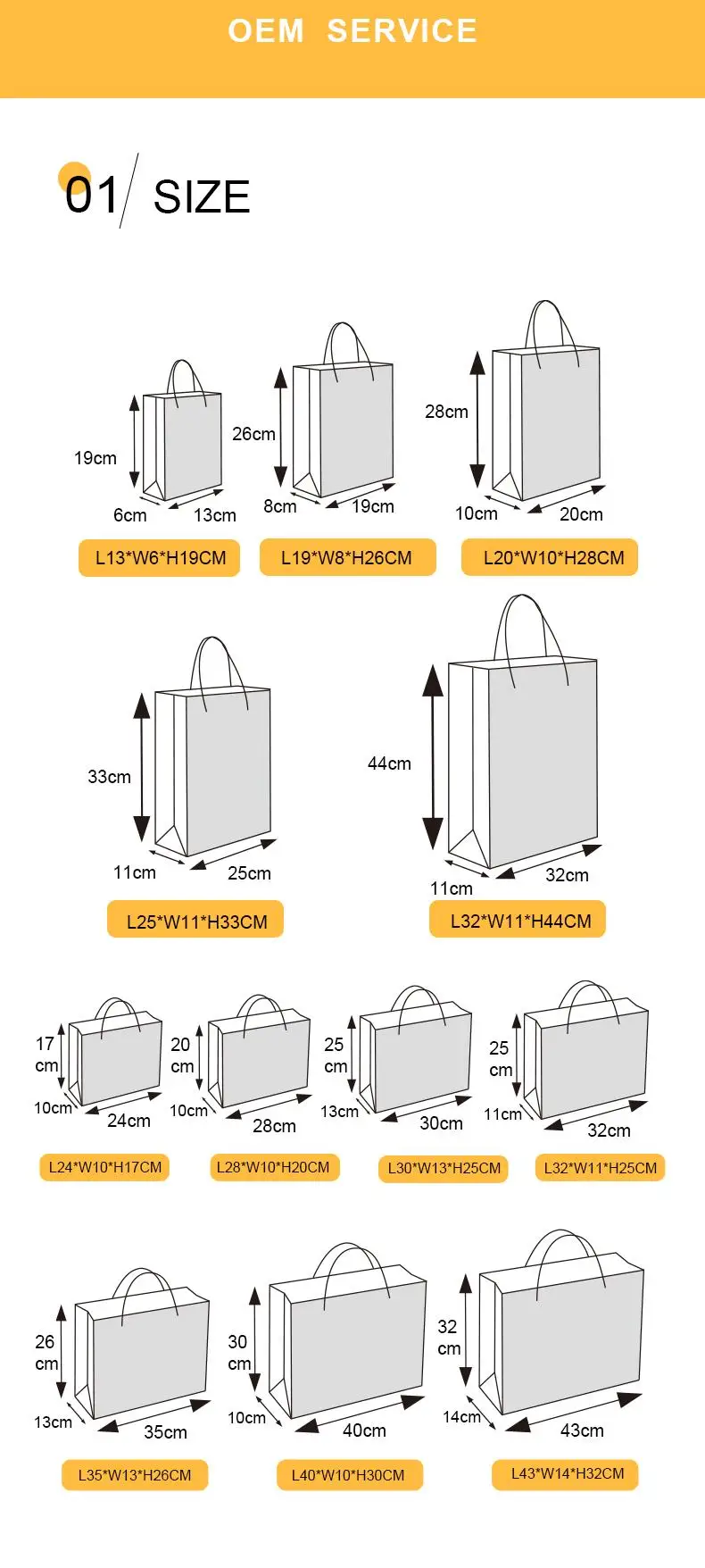 OEM SERVICE

01 SIZE

19cm
6cm 13cm
L13*W6*H19CM

26cm
8cm 19cm
L19*W8*H26CM

28cm
10cm 20cm
L20*W10*H28CM

33cm
11cm 25cm
L25*W11*H33CM

44cm
11cm 32cm
L32*W11*H44CM

17 cm
10cm 24cm
L24*W10*H17CM

20 cm
10cm 28cm
L28*W10*H20CM

25 cm
13cm 30cm
L30*W13*H25CM

25 cm
11cm 32cm
L32*W11*H25CM

26 cm
13cm 35cm
L35*W13*H26CM

30 cm
10cm 40cm
L40*W10*H30CM

32 cm
14cm 43cm
L43*W14*H32CM