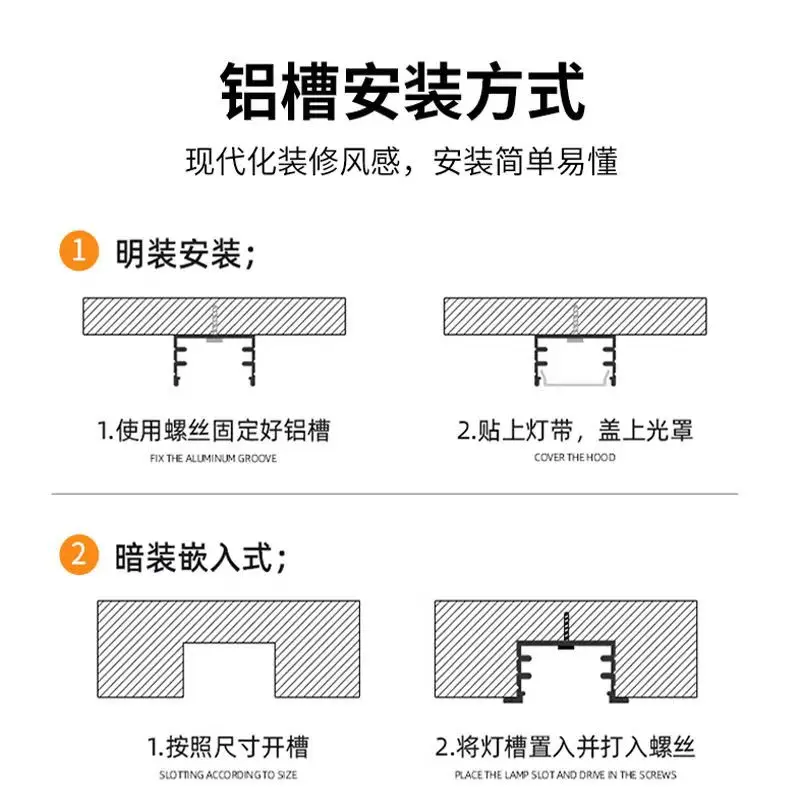 铝槽安装方式

现代化装修风感，安装简单易懂

1 明装安装；

1.使用螺丝固定好铝槽
FIX THE ALUMINUM GROOVE

2.贴上灯带，盖上光罩
COVER THE HOOD

2 暗装嵌入式；

1.按照尺寸开槽
SLOTTING ACCORDING TO SIZE

2.将灯槽置入并打入螺丝
PLACE THE LAMP SLOT AND DRIVE IN THE SCREWS