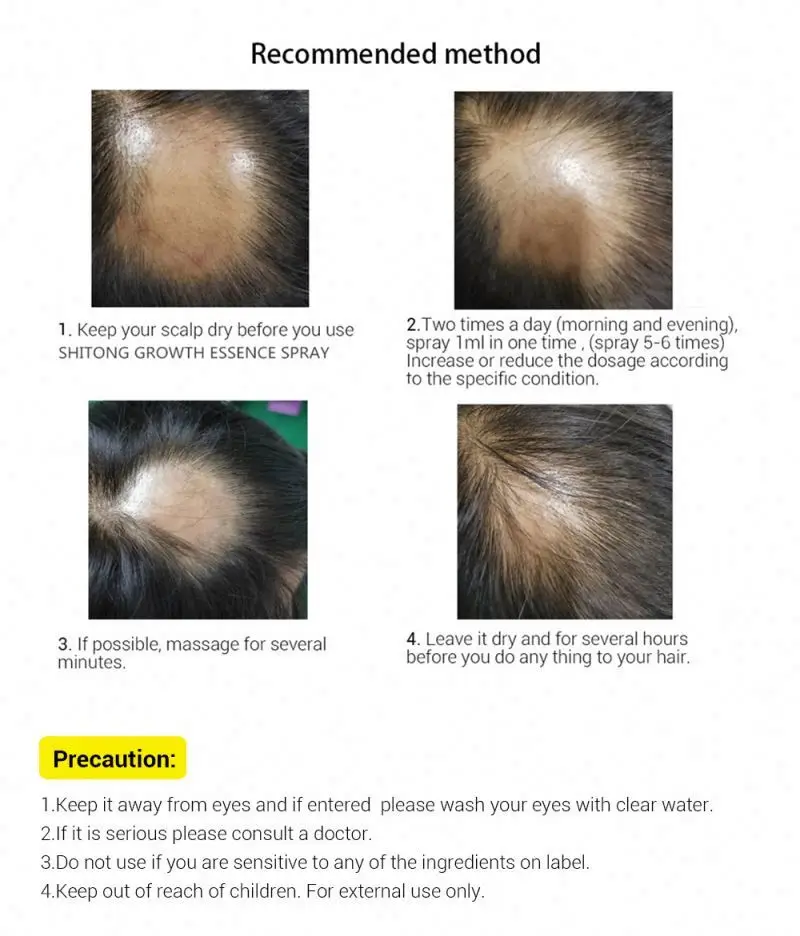 Recommended method

1. Keep your scalp dry before you use SHITONG GROWTH ESSENCE SPRAY

2.Two times a day (morning and evening), spray 1ml in one time , (spray 5-6 times) Increase or reduce the dosage according to the specific condition.

3. If possible, massage for several minutes.

4. Leave it dry and for several hours before you do any thing to your hair.

Precaution:

1.Keep it away from eyes and if entered please wash your eyes with clear water.
2.If it is serious please consult a doctor.
3.Do not use if you are sensitive to any of the ingredients on label.
4.Keep out of reach of children. For external use only.