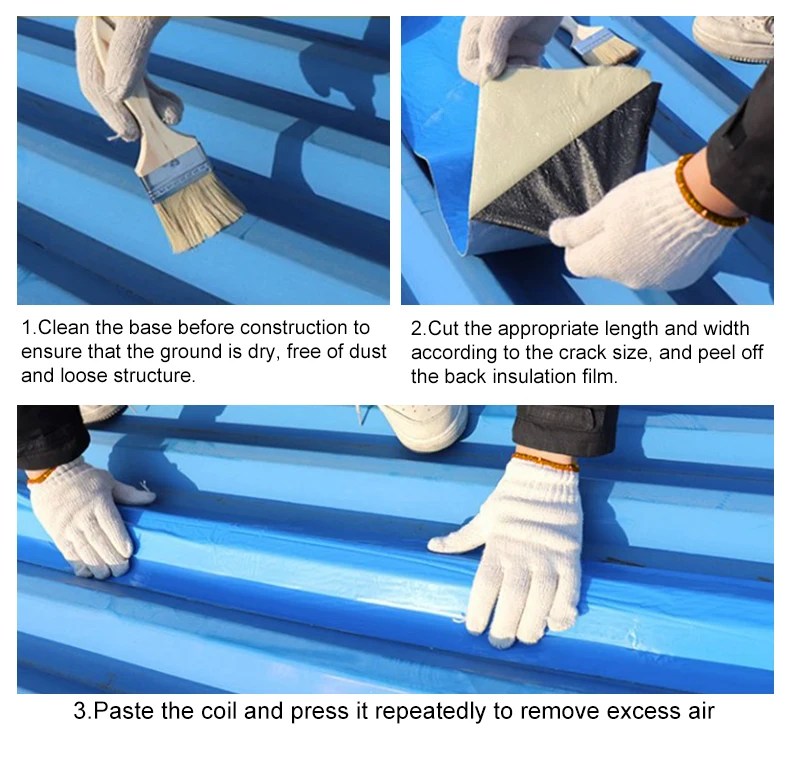 1.Clean the base before construction to ensure that the ground is dry, free of dust and loose structure.

2.Cut the appropriate length and width according to the crack size, and peel off the back insulation film.

3.Paste the coil and press it repeatedly to remove excess air