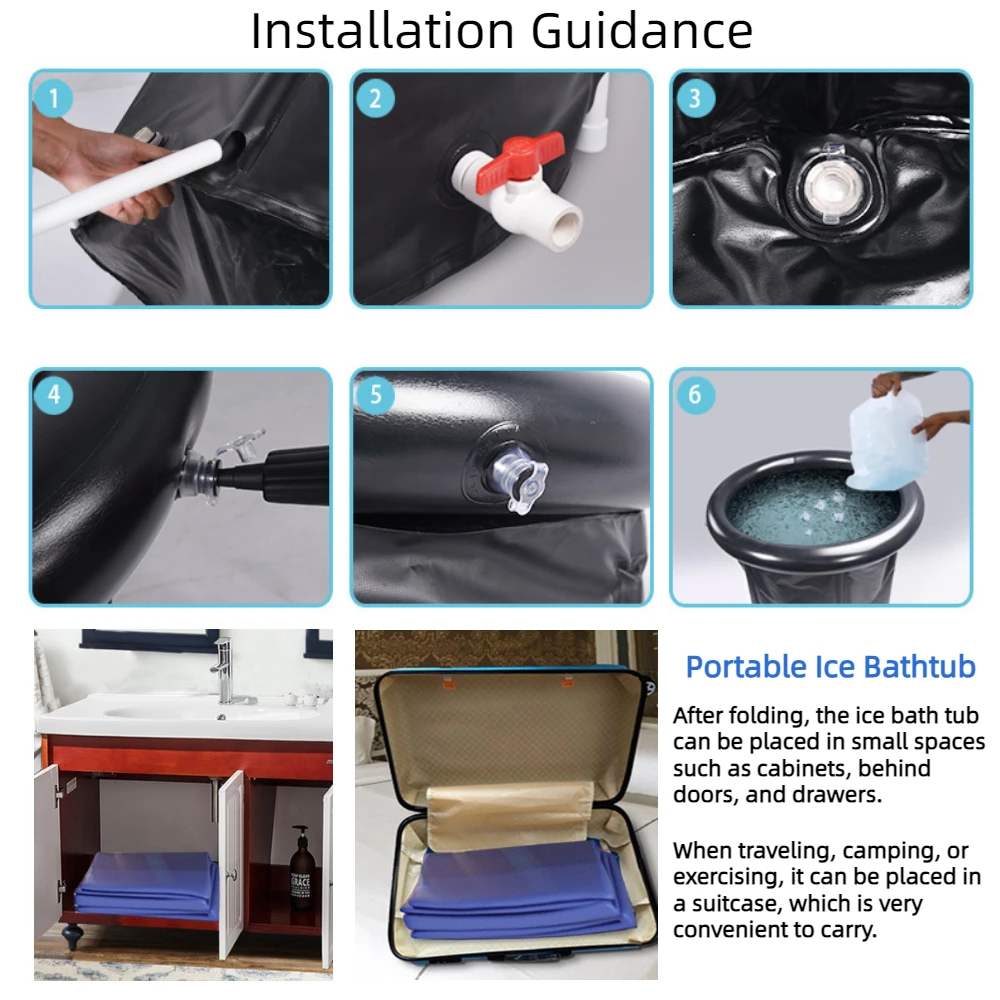 Installation Guidance

1

2

3

4

5

6

GRACE

Portable Ice Bathtub

After folding, the ice bath tub can be placed in small spaces such as cabinets, behind doors, and drawers.

When traveling, camping, or exercising, it can be placed in a suitcase, which is very convenient to carry.