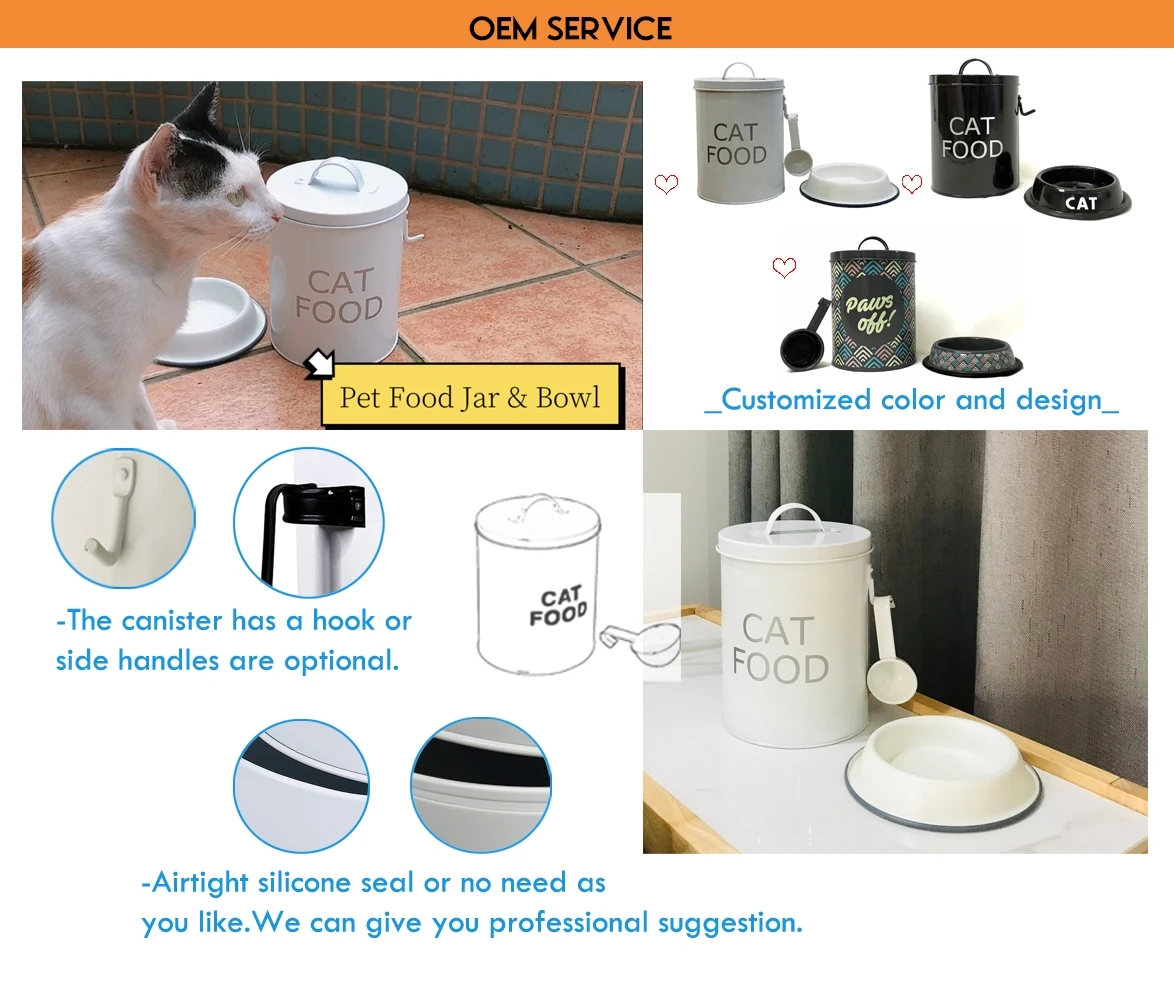 OEM SERVICE

CAT FOOD

Pet Food Jar & Bowl

CAT FOOD

CAT FOOD

CAT

Paws off!

_Customized color and design_

-The canister has a hook or side handles are optional.

CAT FOOD

CAT FOOD

-Airtight silicone seal or no need as you like.We can give you professional suggestion.