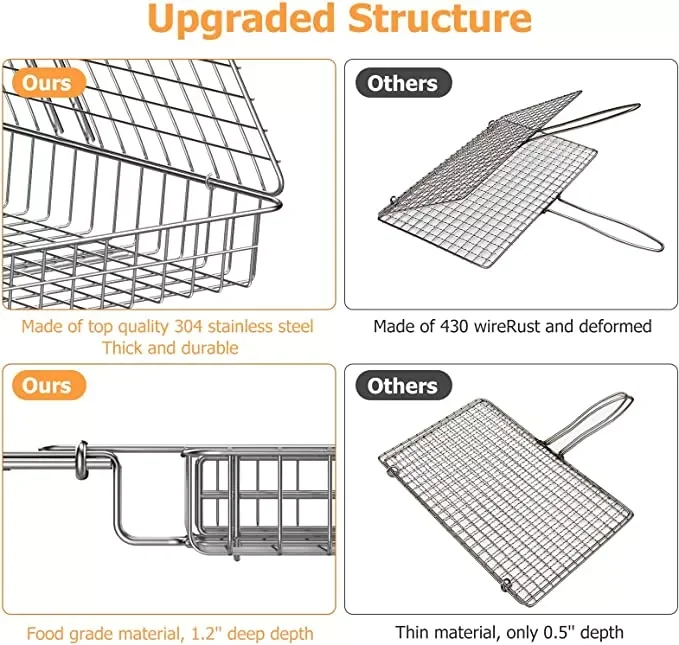 Upgraded Structure

Ours

Made of top quality 304 stainless steel
Thick and durable

Others

Made of 430 wireRust and deformed

Ours

Food grade material, 1.2" deep depth

Others

Thin material, only 0.5" depth