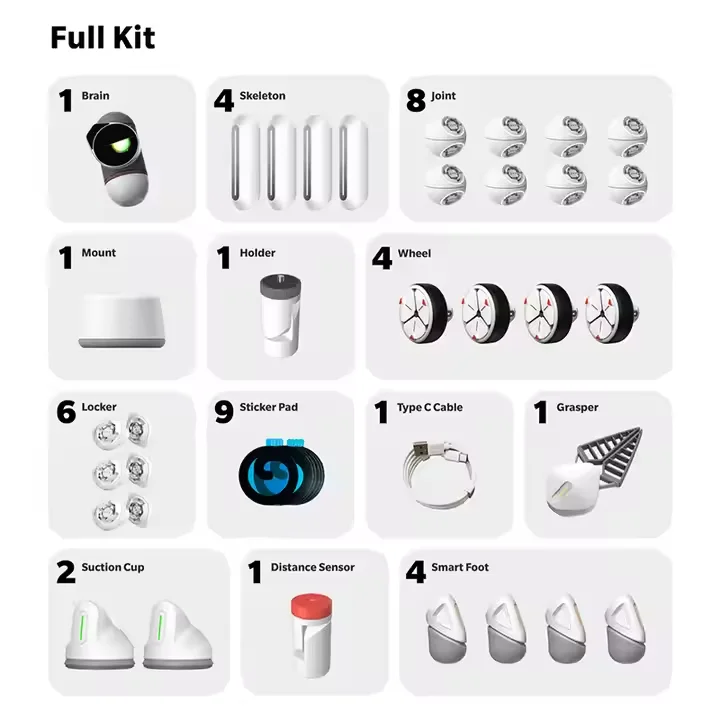 Full Kit

1 Brain

4 Skeleton

8 Joint

1 Mount

1 Holder

4 Wheel

6 Locker

9 Sticker Pad

1 Type C Cable

1 Grasper

2 Suction Cup

1 Distance Sensor

4 Smart Foot