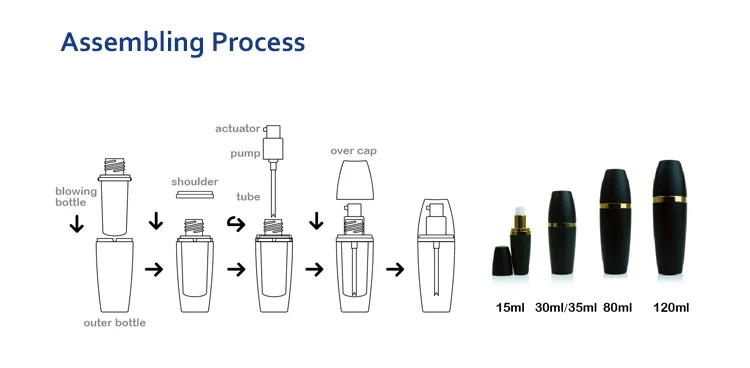 Assembling Process

blowing bottle

outer bottle

shoulder

actuator

pump

tube

over cap

15ml 30ml/35ml 80ml 120ml