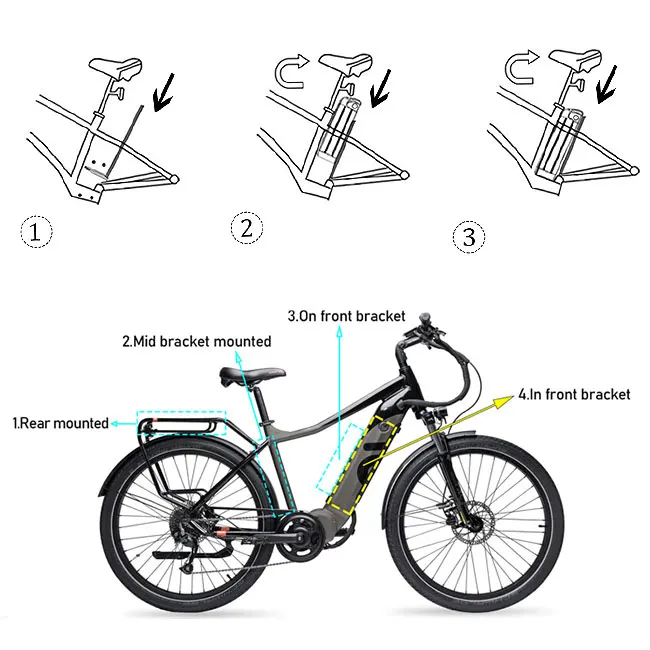 1

2

3

3.On front bracket

2.Mid bracket mounted

4.In front bracket

1.Rear mounted