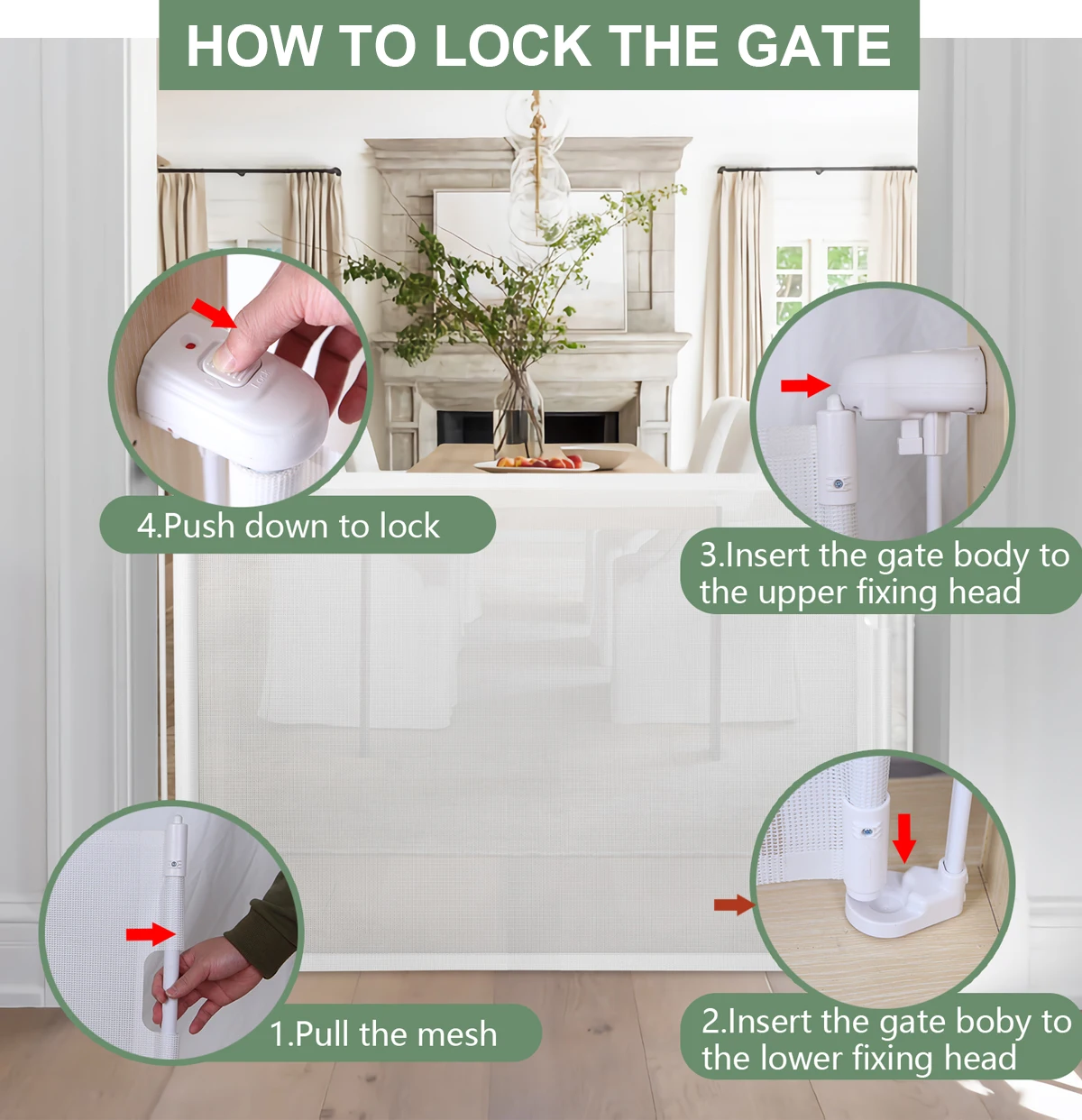 HOW TO LOCK THE GATE

4.Push down to lock

3.Insert the gate body to the upper fixing head

1.Pull the mesh

2.Insert the gate boby to the lower fixing head