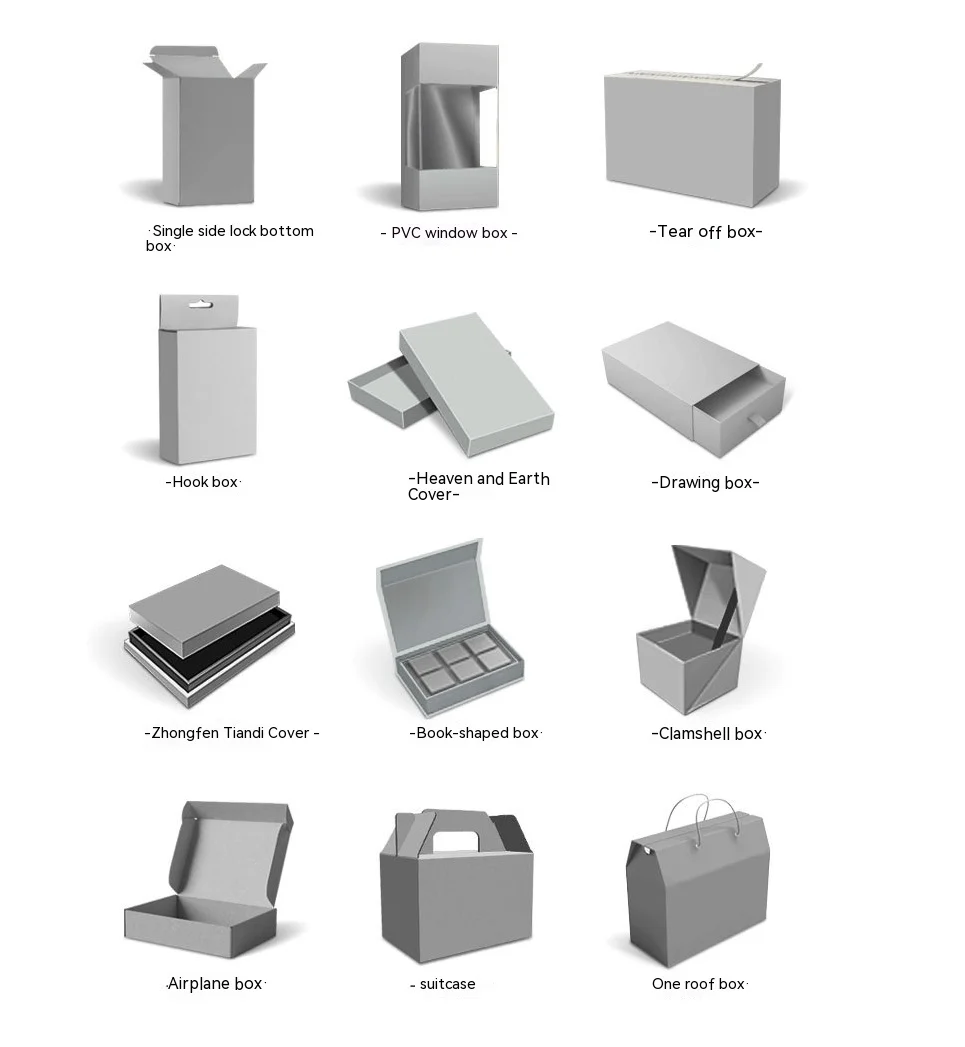 ·Single side lock bottom box·

- PVC window box -

-Tear off box-

-Hook box·

-Heaven and Earth Cover-

-Drawing box-

-Zhongfen Tiandi Cover -

-Book-shaped box·

-Clamshell box·

·Airplane box·

- suitcase

One roof box·