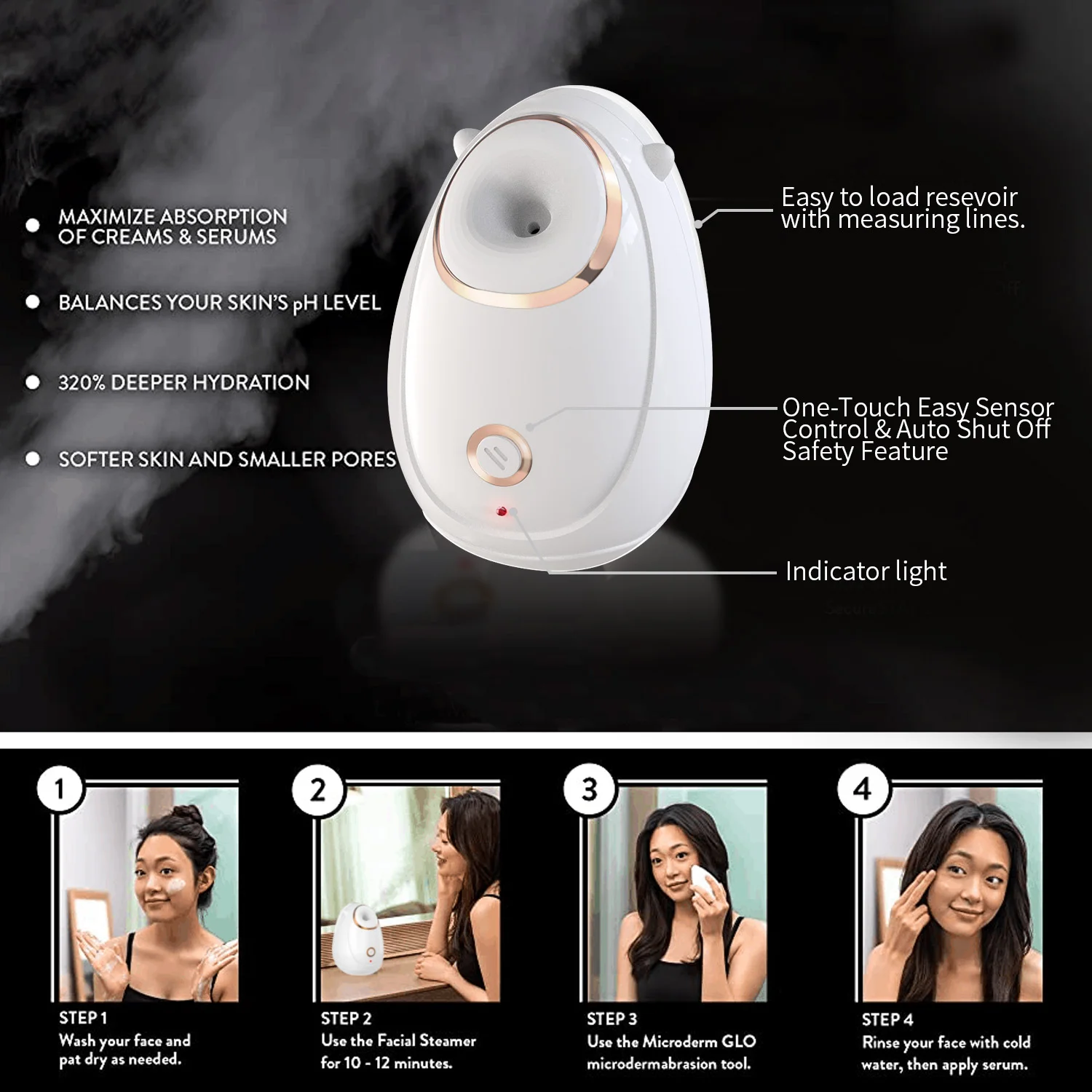 MAXIMIZE ABSORPTION OF CREAMS & SERUMS

BALANCES YOUR SKIN'S pH LEVEL

320% DEEPER HYDRATION

SOFTER SKIN AND SMALLER PORES

Easy to load resevoir with measuring lines.

One-Touch Easy Sensor Control & Auto Shut Off Safety Feature

Indicator light

1

STEP 1
Wash your face and pat dry as needed.

2

STEP 2
Use the Facial Steamer for 10 - 12 minutes.

3

STEP 3
Use the Microderm GLO microdermabrasion tool.

4

STEP 4
Rinse your face with cold water, then apply serum.