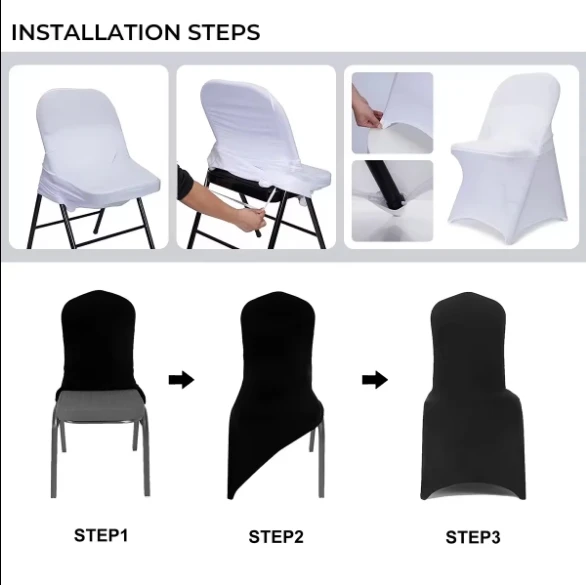 INSTALLATION STEPS

STEP1

STEP2

STEP3